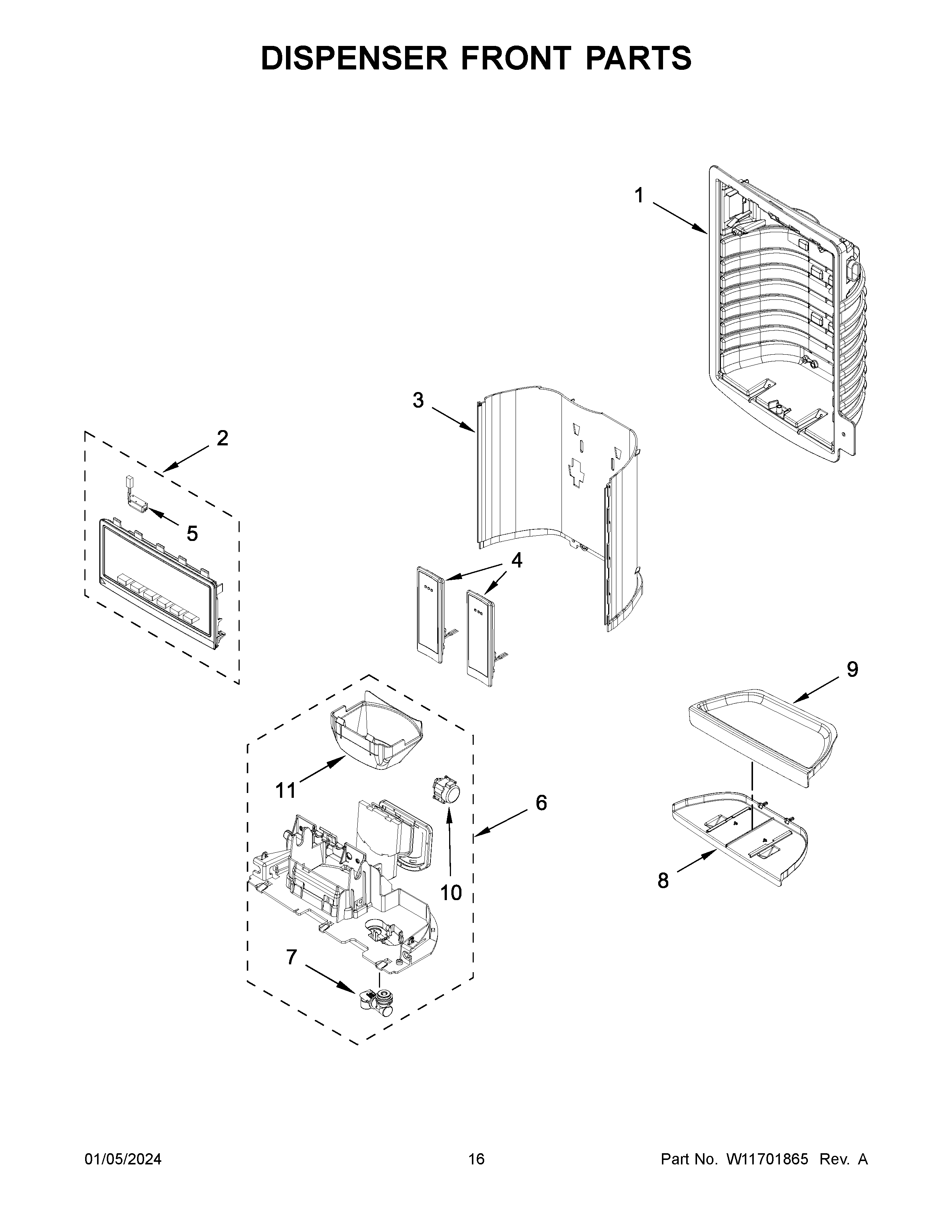 DISPENSER FRONT PARTS

1

3

2

5

4

9

11

6

10

8

7

01/05/2024 16 Part No. W11701865 Rev. A