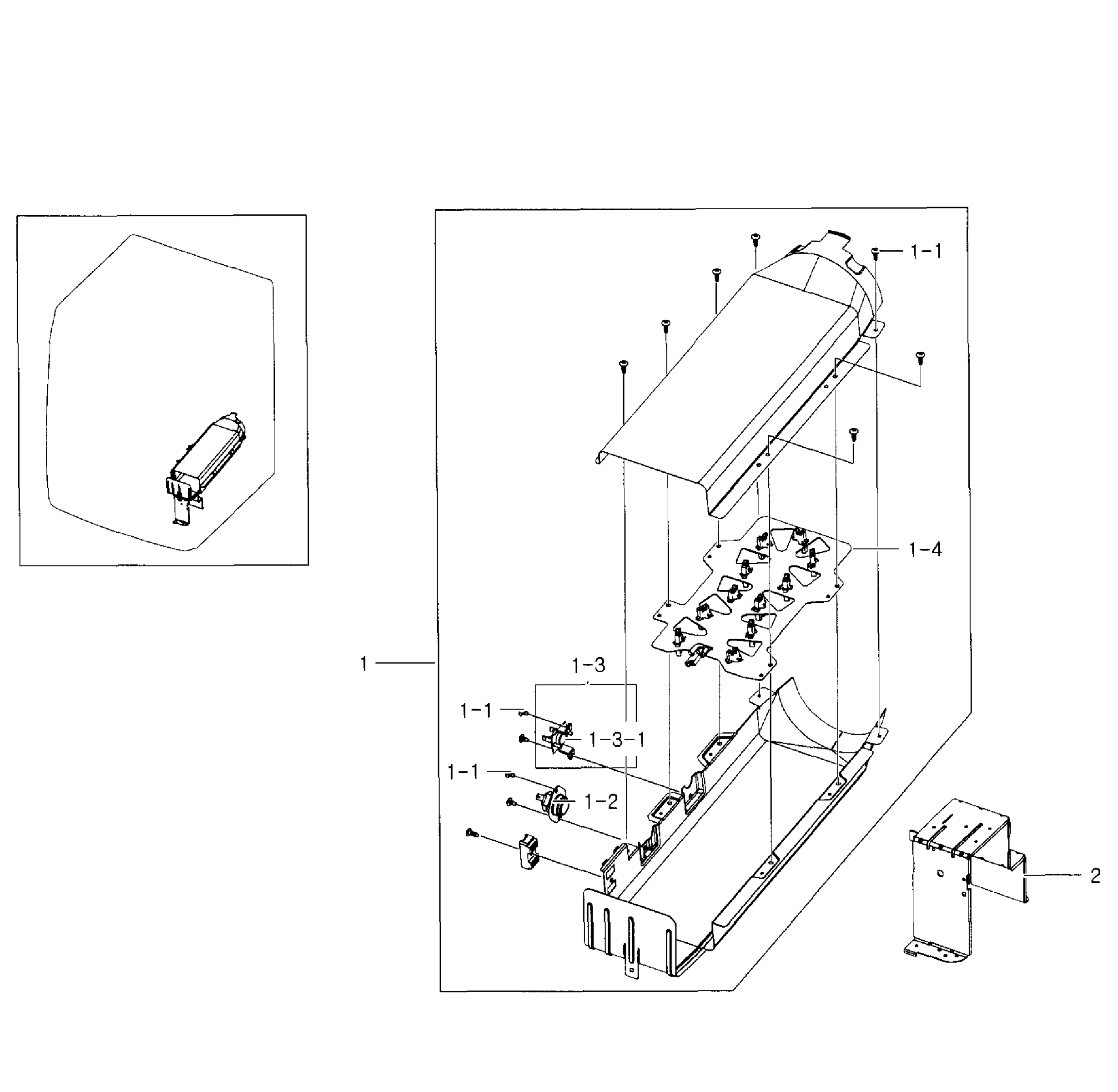 1-1
1-4
1
1-3
1-1
1-3-1
1-1
1-2
2