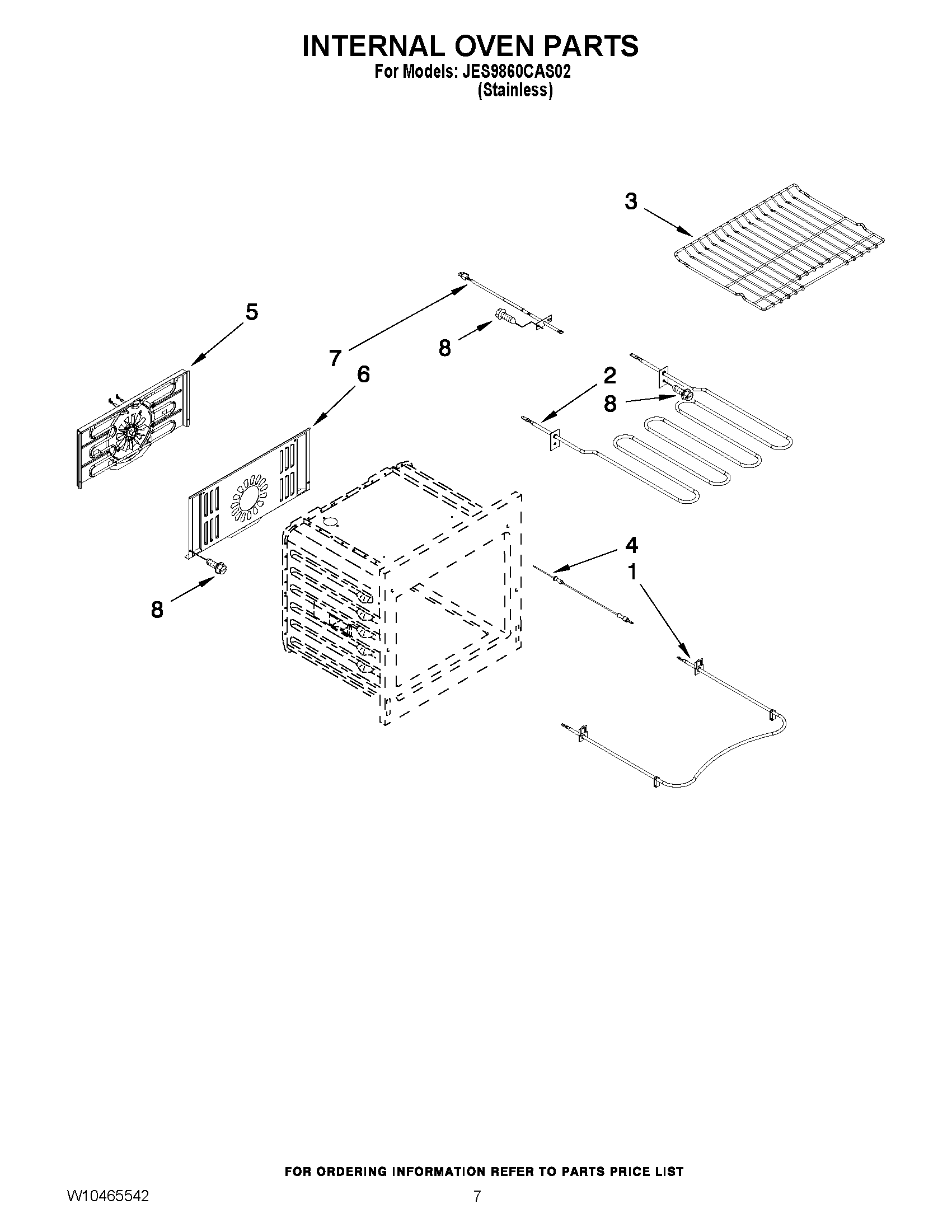 INTERNAL OVEN PARTS
For Models: JES9860CAS02
(Stainless)

3

5

7

8

6

2

8

4

1

8

FOR ORDERING INFORMATION REFER TO PARTS PRICE LIST

W10465542

7