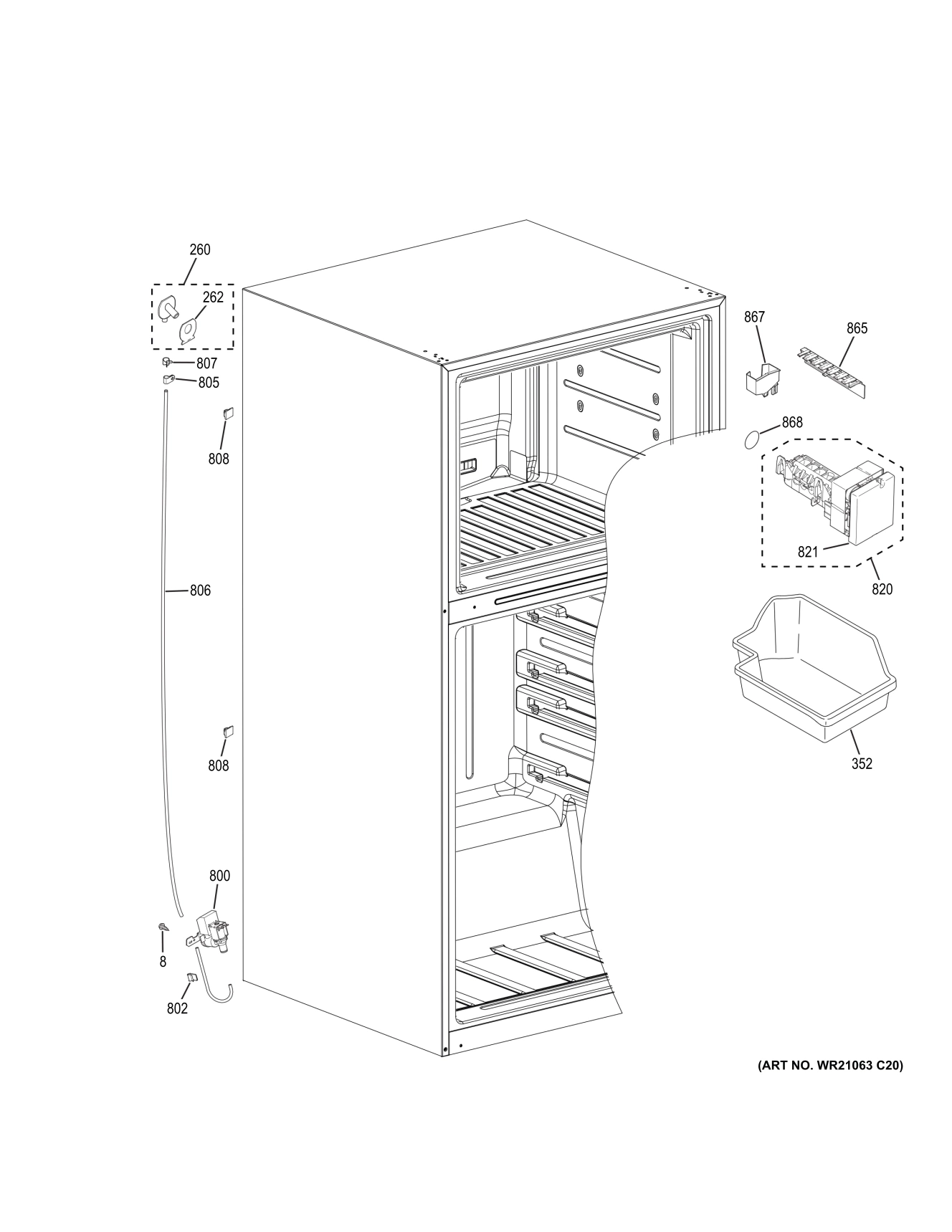 260
262
807
805
808
806
808
800
8
802
867
865
868
821
820
352
(ART NO. WR21063 C20)