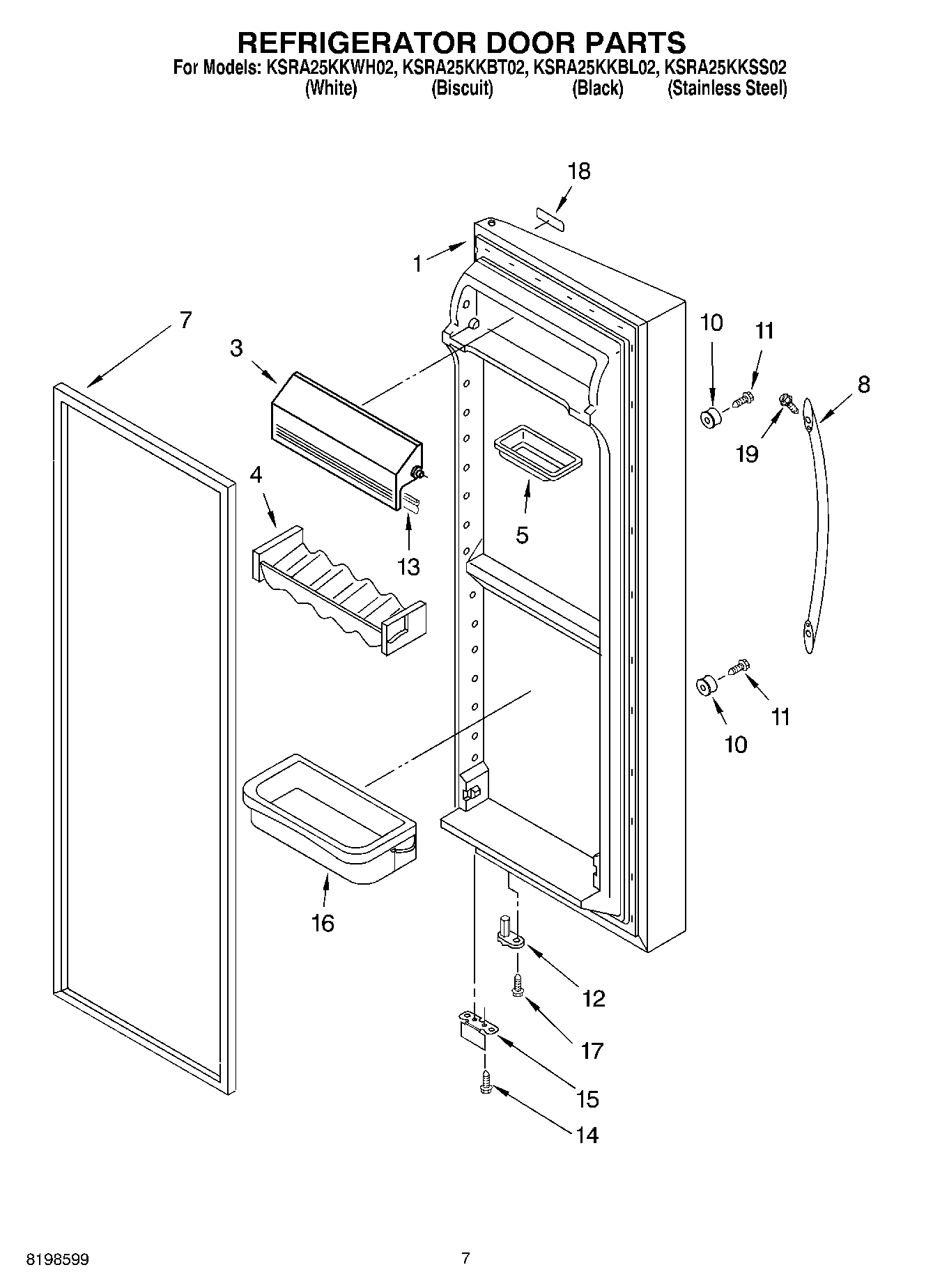 REFRIGERATOR DOOR PARTS
For Models: KSRA25KKWH02, KSRA25KKBT02, KSRA25KKBL02, KSRA25KKSS02
(White) (Biscuit) (Black) (Stainless Steel)

18
1
7
3
10
11
8
19
4
5
13
11
10
16
12
17
15
14

8198599
7