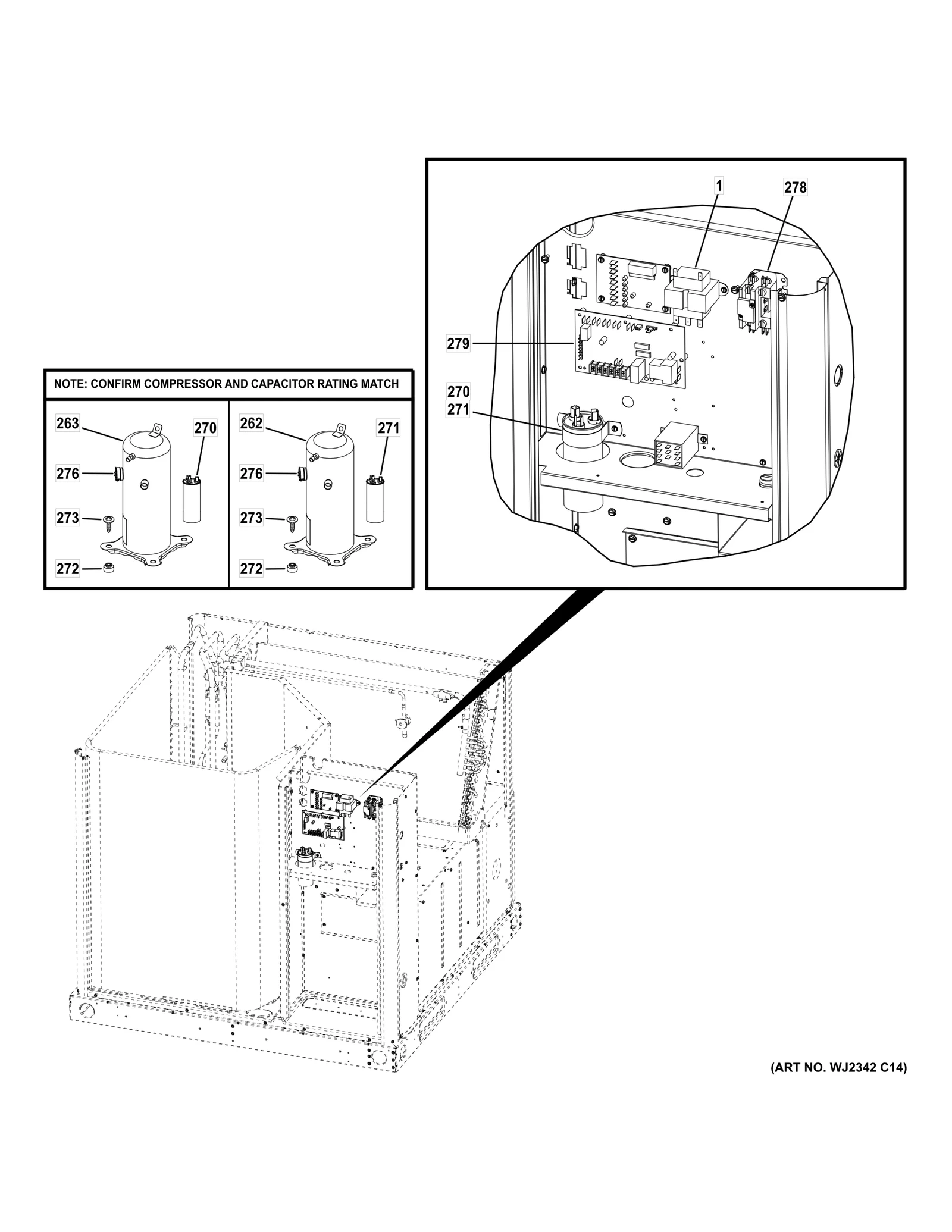 1
278
279
270
271

NOTE: CONFIRM COMPRESSOR AND CAPACITOR RATING MATCH

263
270
276
273
272

262
271
276
273
272

(ART NO. WJ2342 C14)