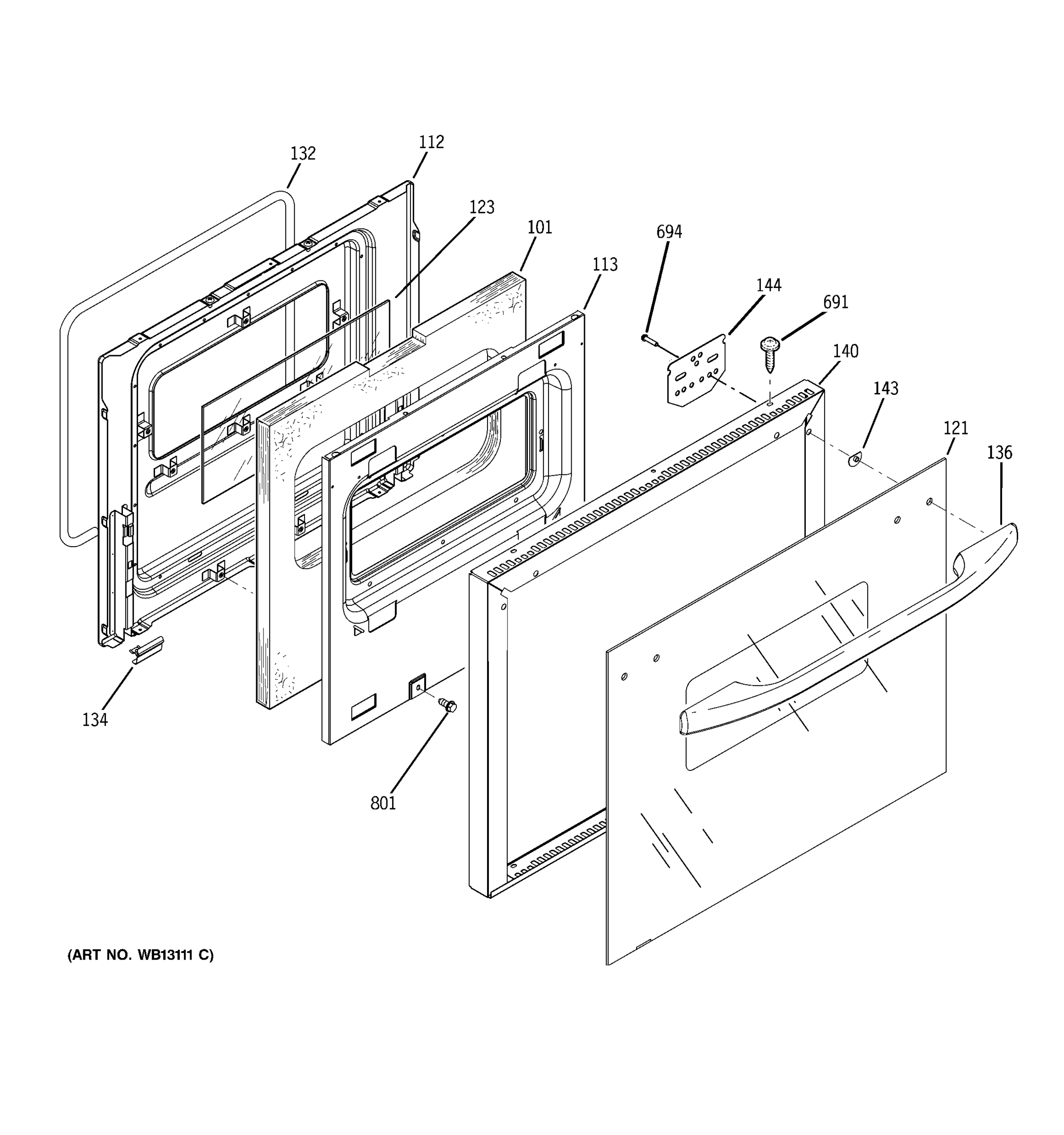 132
112
123
101
694
113
144
691
140
143
121
136
134
801
(ART NO. WB13111 C)