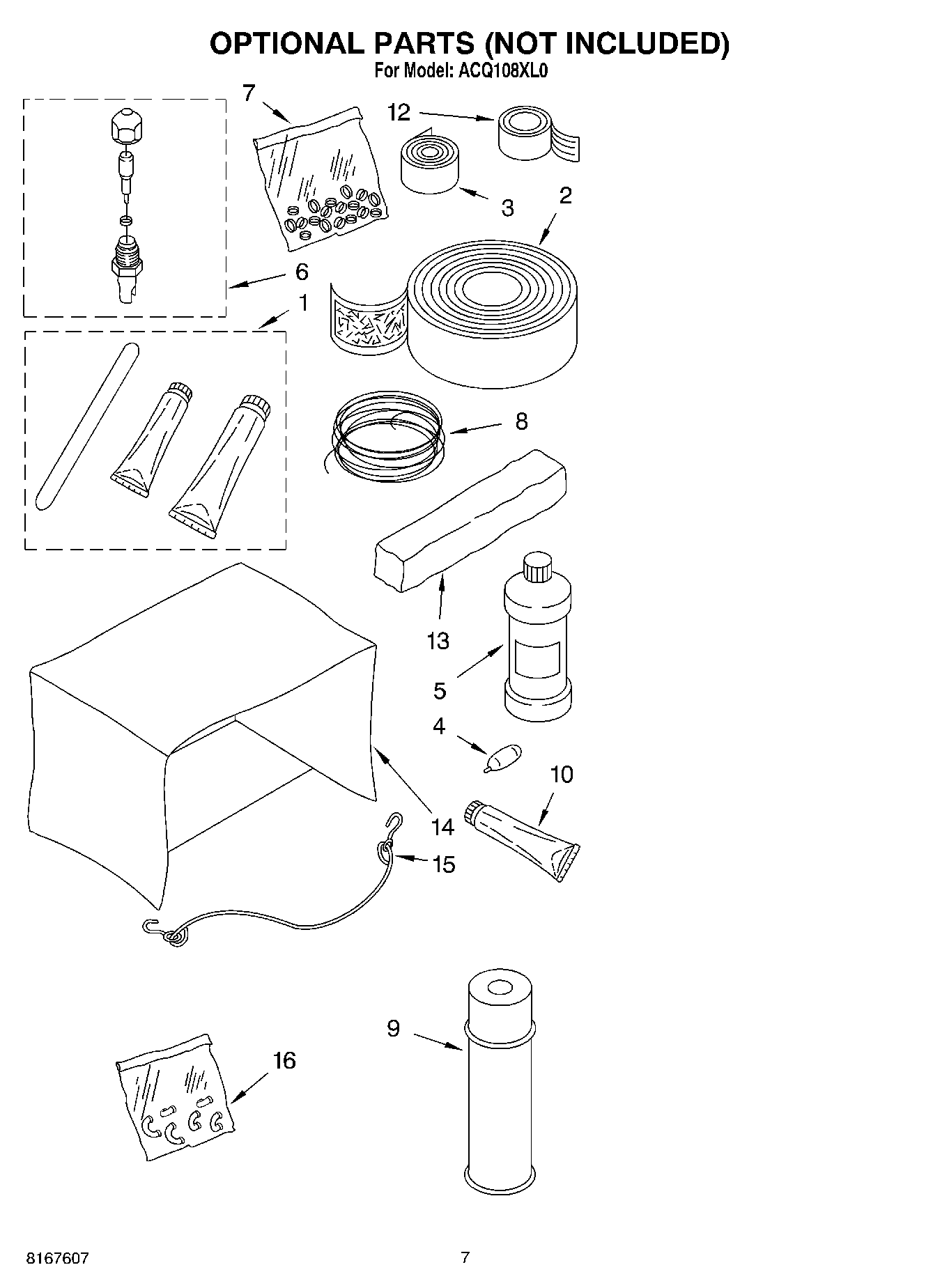 OPTIONAL PARTS (NOT INCLUDED)
For Model: ACQ108XL0

7
12
3
2
6
1
8
13
5
4
10
14
15
9
16

8167607
7