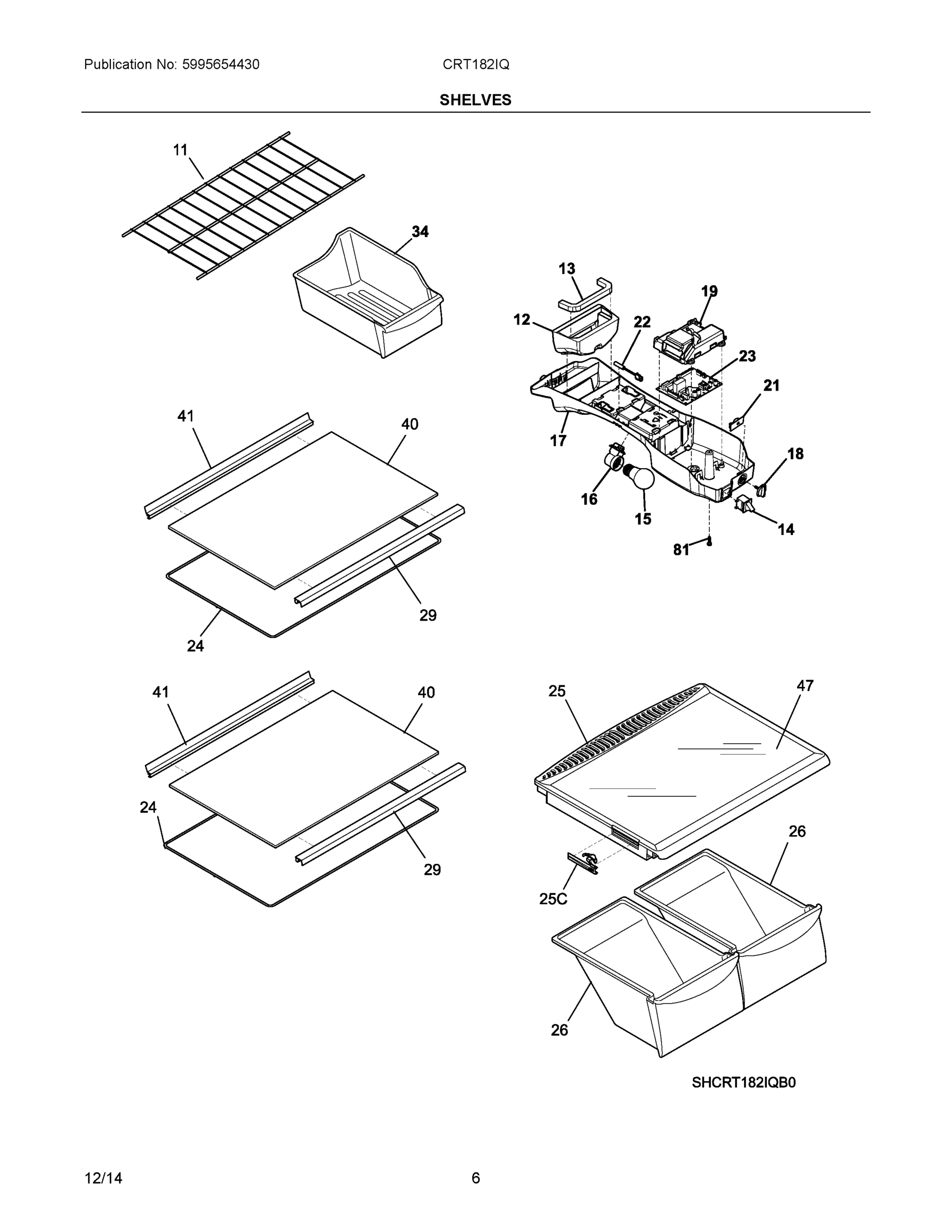 Publication No: 5995654430

CRT182IQ

SHELVES

11

34

13

19

12

22

23

21

17

18

16

15

14

81

41

40

29

24

41

40

24

29

25

47

26

25C

26

SHCRT182IQB0

12/14

6