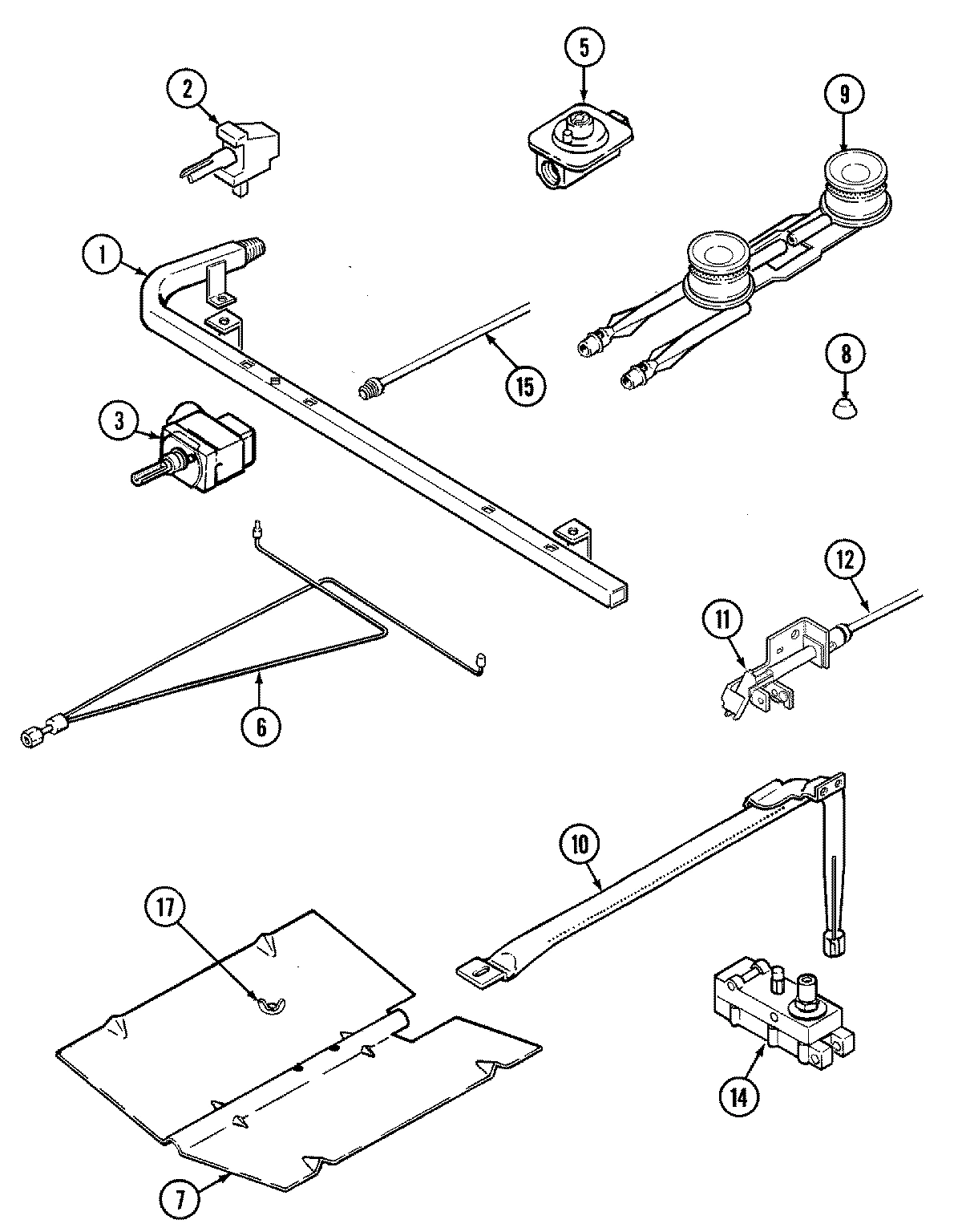 2

5

9

1

15

8

3

12

11

6

10

17

14

7