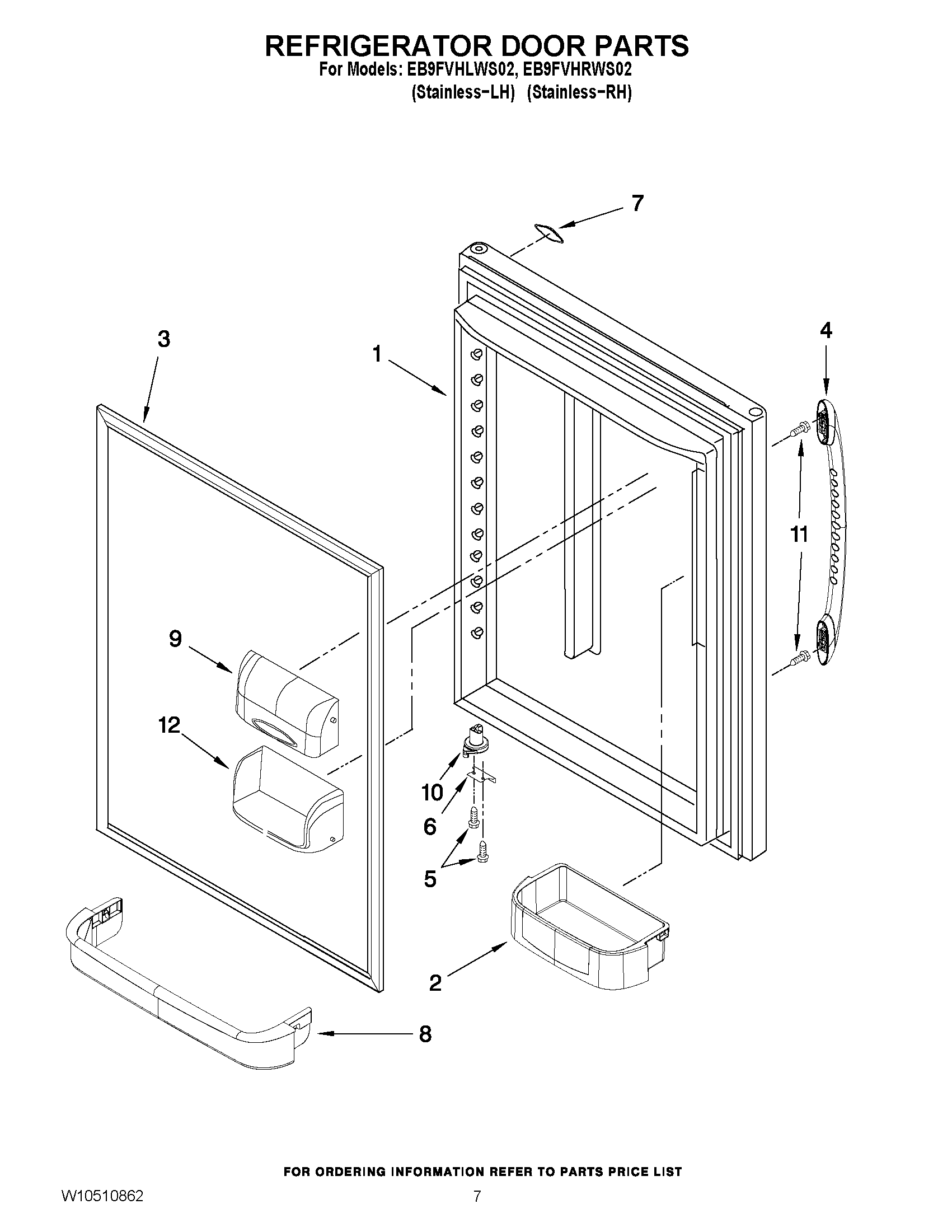 REFRIGERATOR DOOR PARTS
For Models: EB9FVHLWS02, EB9FVHRWS02
(Stainless-LH) (Stainless-RH)

7
3
1
4
11
9
12
10
6
5
2
8

FOR ORDERING INFORMATION REFER TO PARTS PRICE LIST

W10510862
7