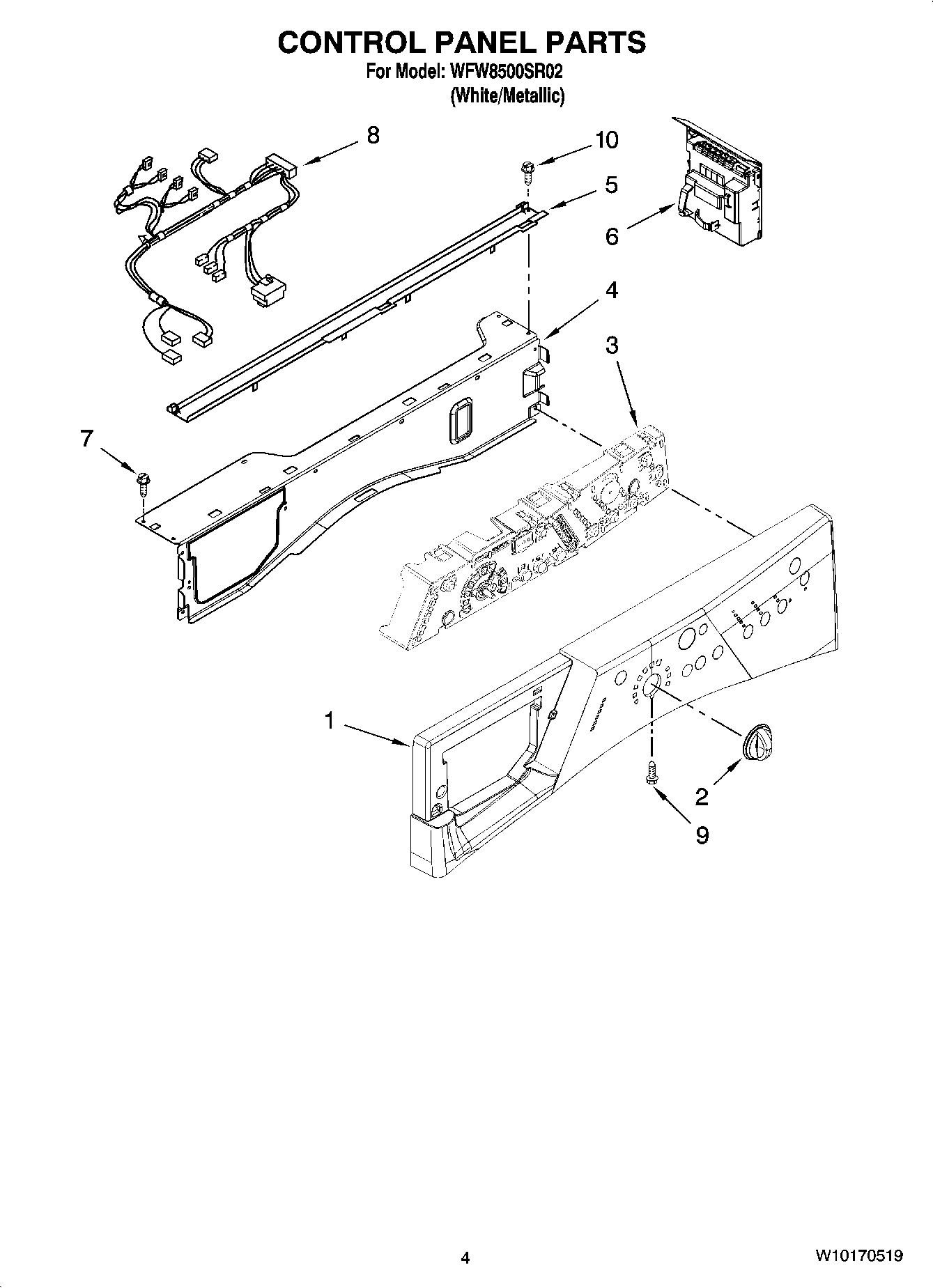 CONTROL PANEL PARTS

For Model: WFW8500SR02
(White/Metallic)

8
10
5
6
4
3
7
1
2
9

4

W10170519