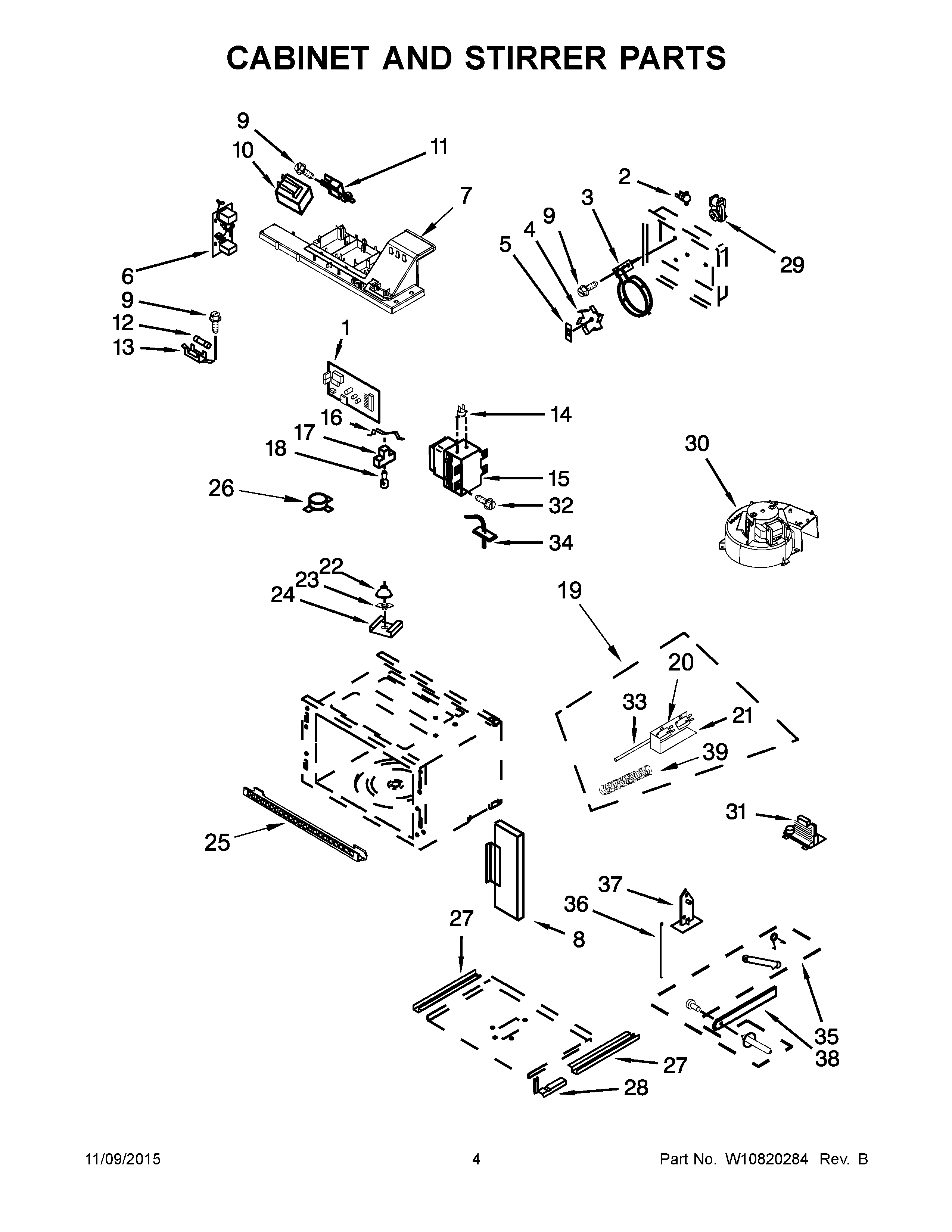 CABINET AND STIRRER PARTS

9
10
11
7
2
3
9
4
5
29
6
9
12
13
1
16
17
18
14
15
32
34
26
30
22
23
24
19
20
33
21
39
31
25
37
36
8
27
35
38
27
28

11/09/2015
4
Part No. W10820284 Rev. B