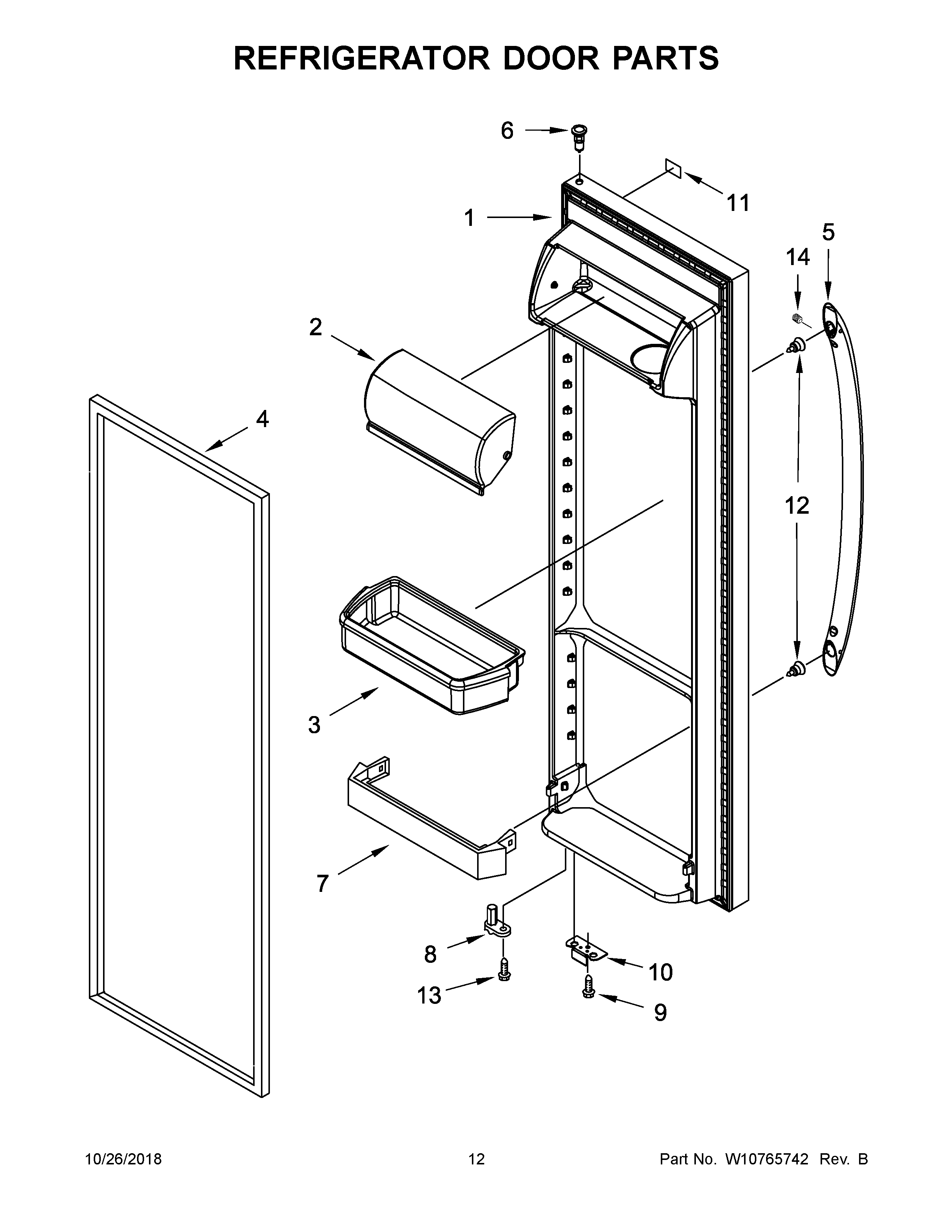 REFRIGERATOR DOOR PARTS

6

11

1

5

14

2

4

12

3

7

8

10

13

9

10/26/2018

12

Part No. W10765742 Rev. B