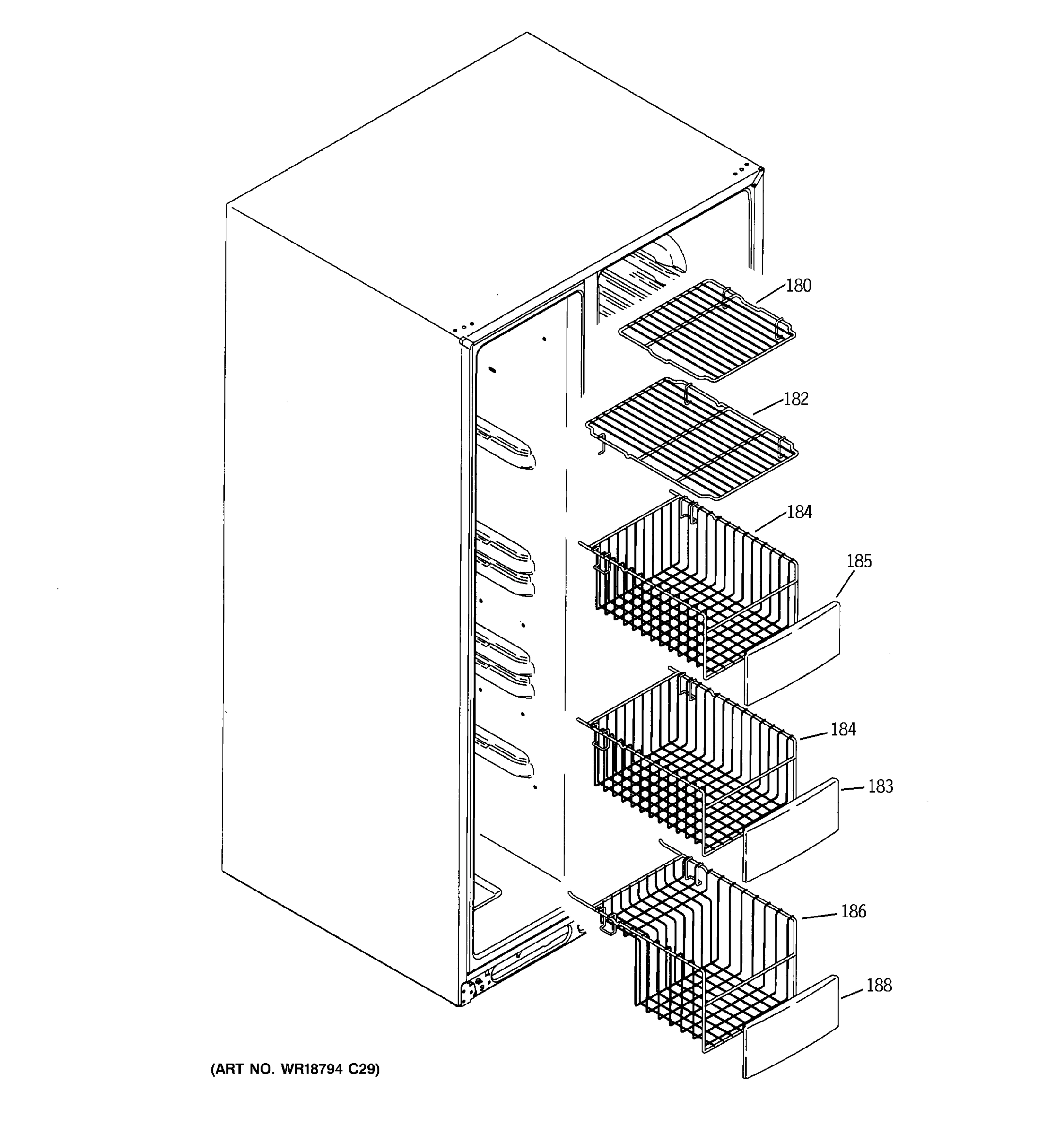 180
182
184
185
184
183
186
188
(ART NO. WR18794 C29)