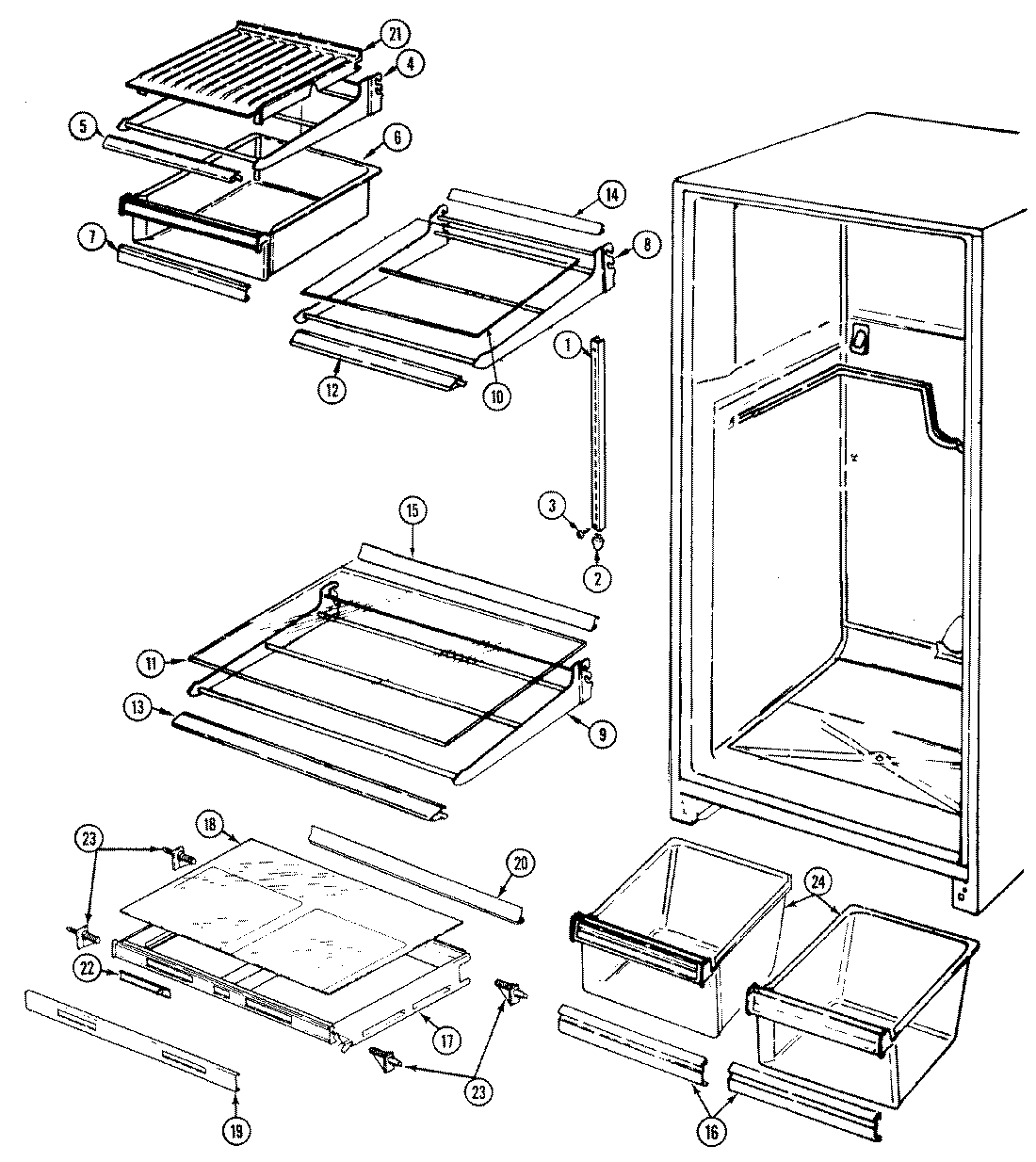 21
4
5
6
7
14
8
12
10
1
3
2
15
11
13
9
23
18
20
24
22
17
23
19
16