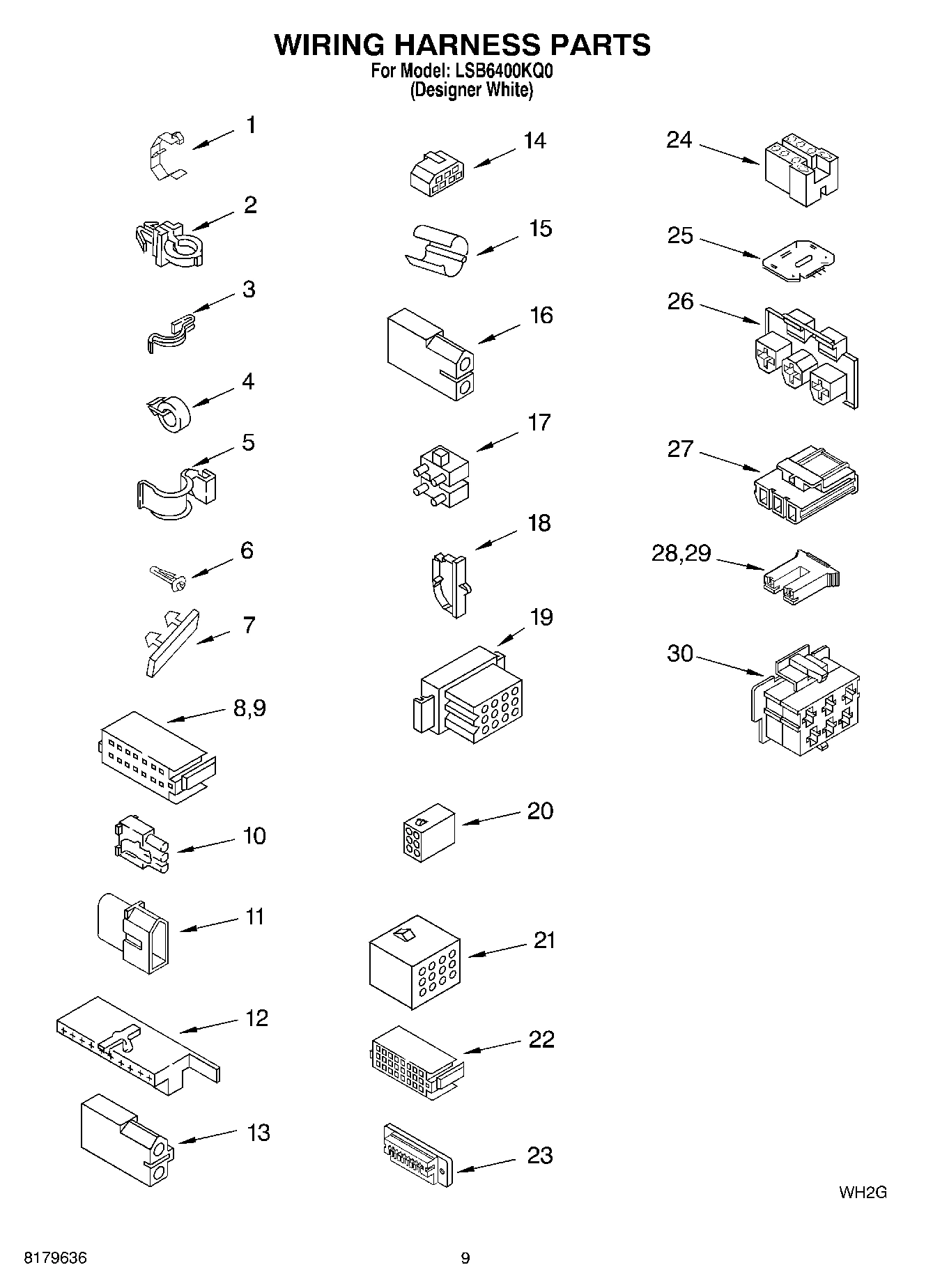 WIRING HARNESS PARTS
For Model: LSB6400KQ0
(Designer White)

1
2
3
4
5
6
7
8,9
10
11
12
13

14
15
16
17
18
19
20
21
22
23

24
25
26
27
28,29
30

WH2G

8179636

9