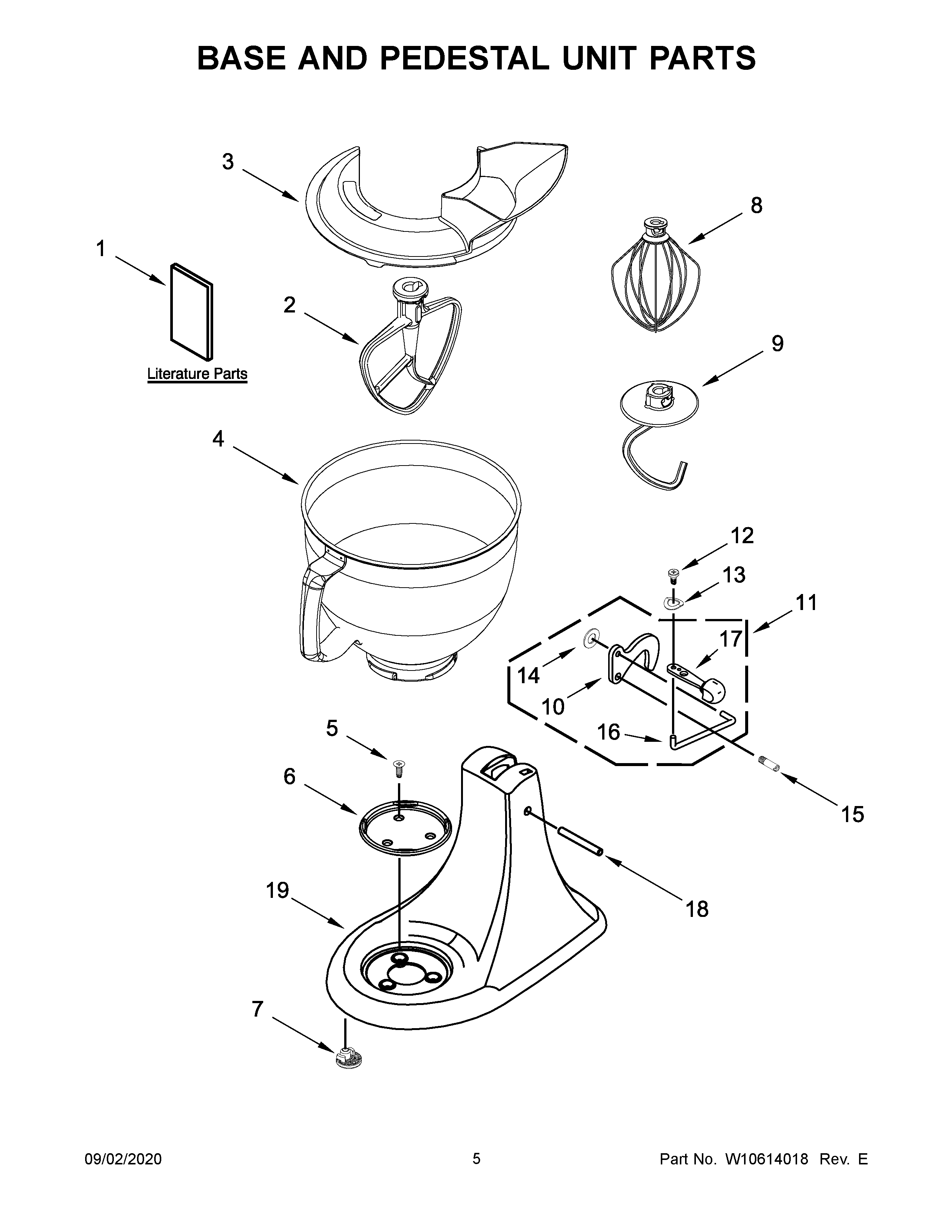 BASE AND PEDESTAL UNIT PARTS

3

8

1

2

Literature Parts

9

4

12

13

11

17

14

10

16

5

6

15

18

19

7

09/02/2020

5

Part No. W10614018 Rev. E