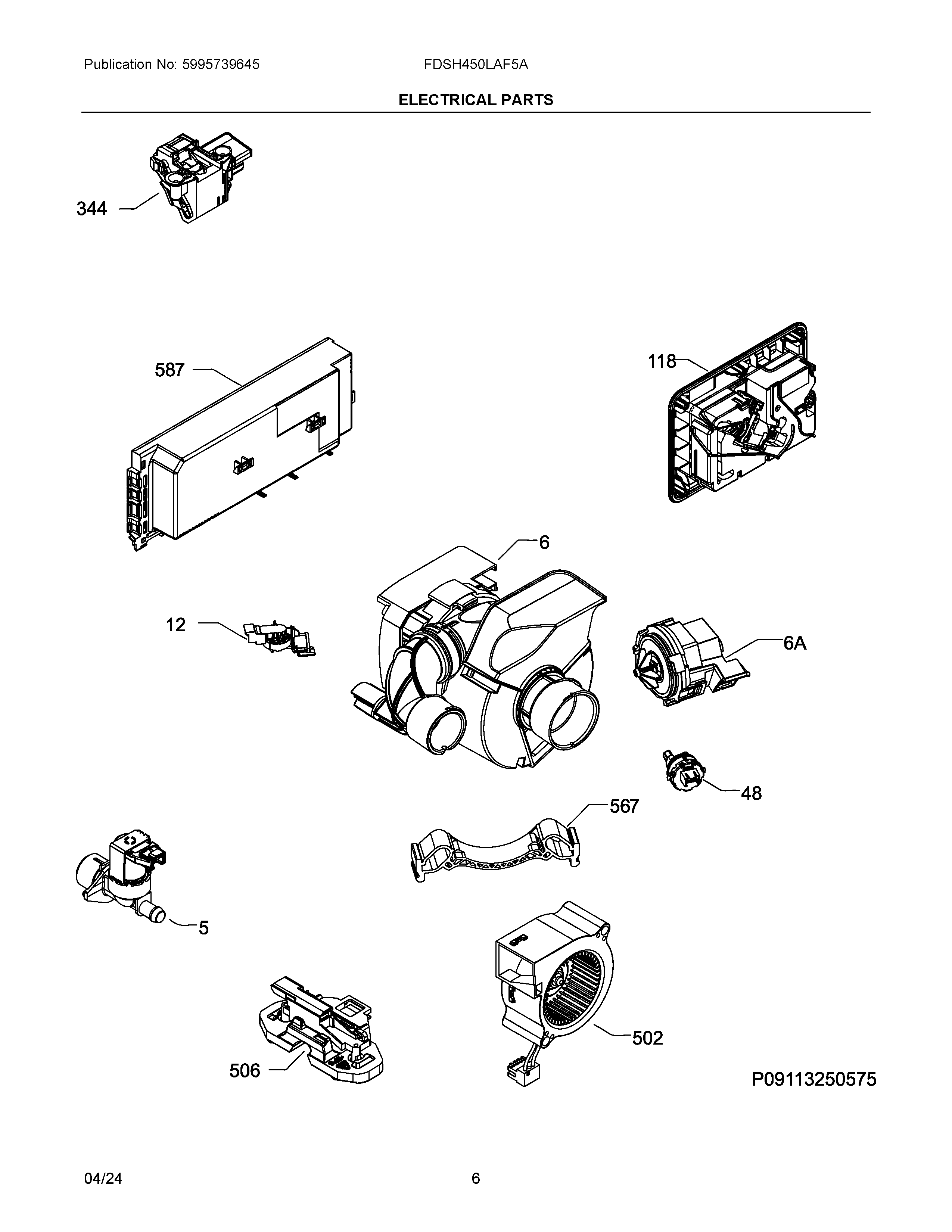 Publication No: 5995739645

FDSH450LAF5A

ELECTRICAL PARTS

344

587

118

6

12

6A

48

567

5

502

506

P09113250575

04/24

6