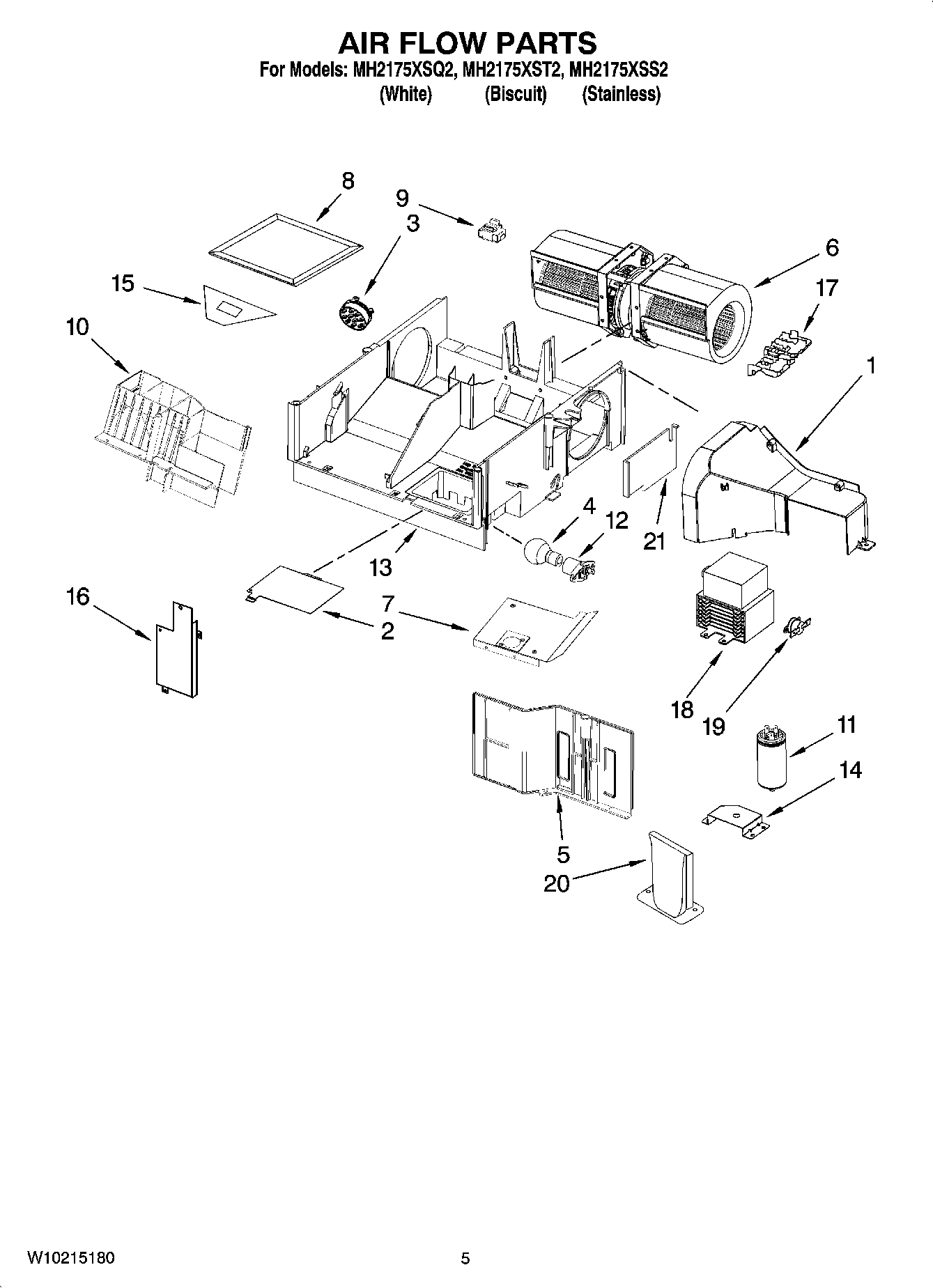 AIR FLOW PARTS
For Models: MH2175XSQ2, MH2175XST2, MH2175XSS2
(White) (Biscuit) (Stainless)

8
9
3
6
15
17
10
1
4
12
21
13
16
7
2
18
19
11
14
5
20

W10215180
5