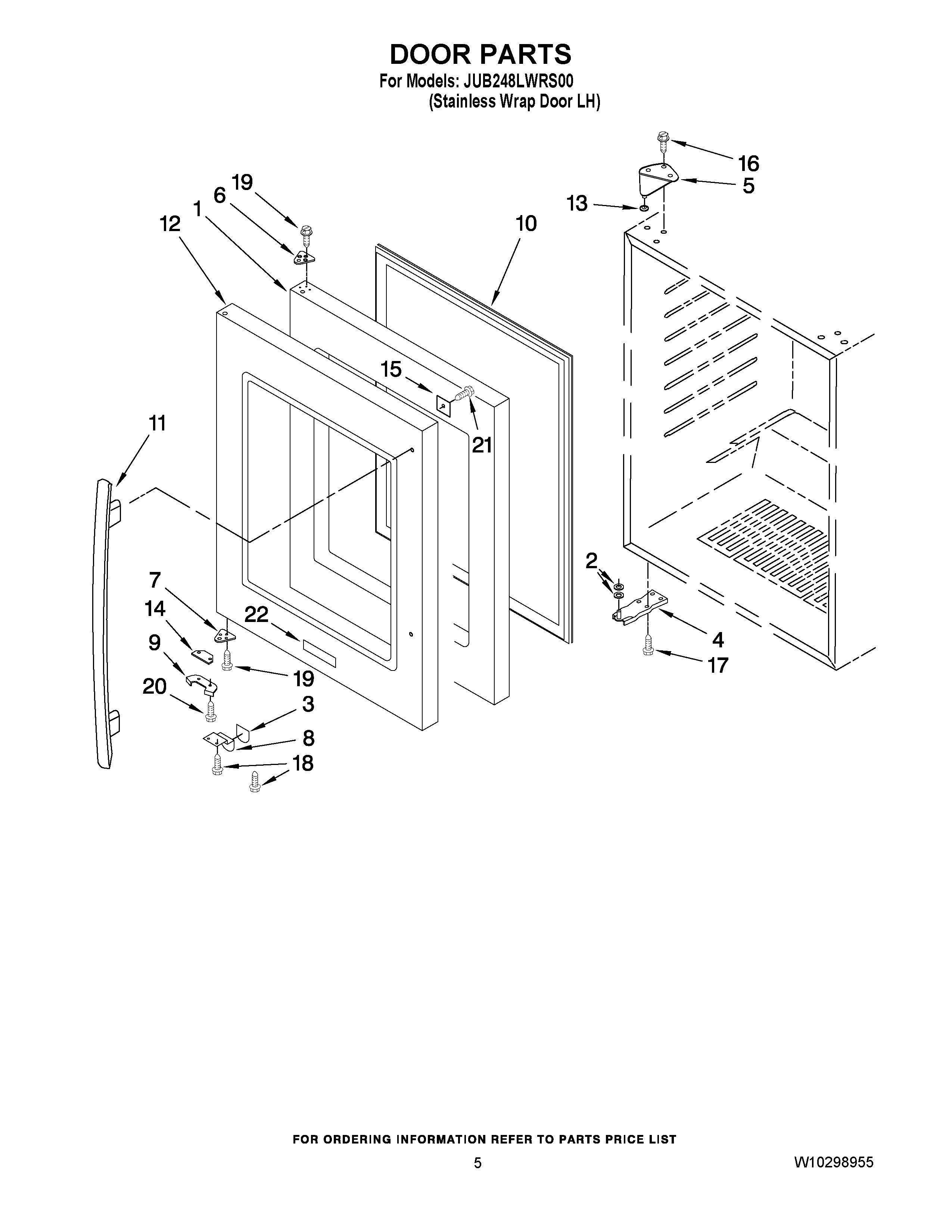 DOOR PARTS
For Models: JUB248LWRS00
(Stainless Wrap Door LH)

16
5
13
19
6
1
12
10
15
21
11
2
4
17
7
14
22
9
19
20
3
8
18

FOR ORDERING INFORMATION REFER TO PARTS PRICE LIST

5

W10298955