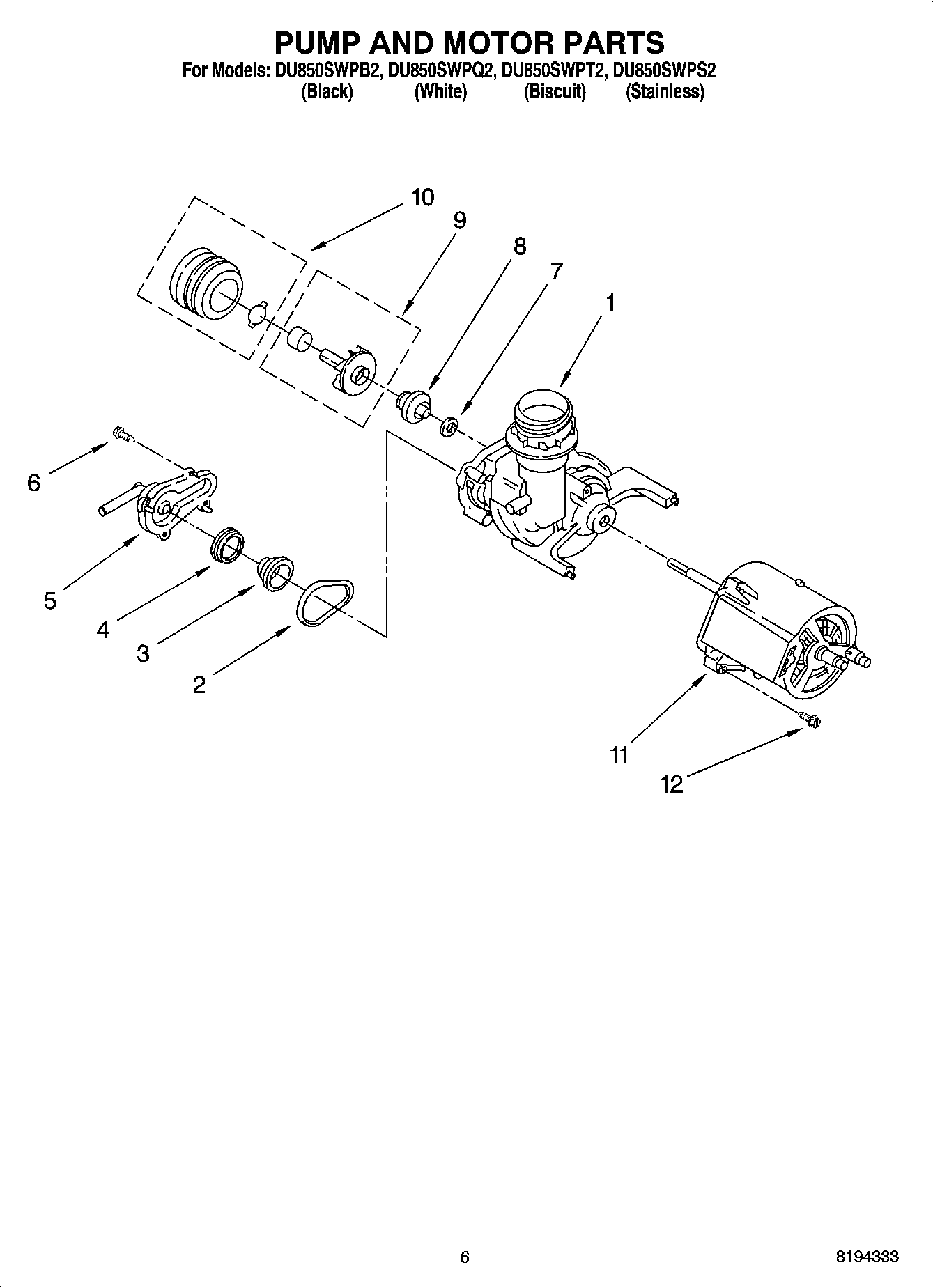 PUMP AND MOTOR PARTS

For Models: DU850SWPB2, DU850SWPQ2, DU850SWPT2, DU850SWPS2
(Black) (White) (Biscuit) (Stainless)

10
9
8
7
1
6
5
4
3
2
11
12

6

8194333