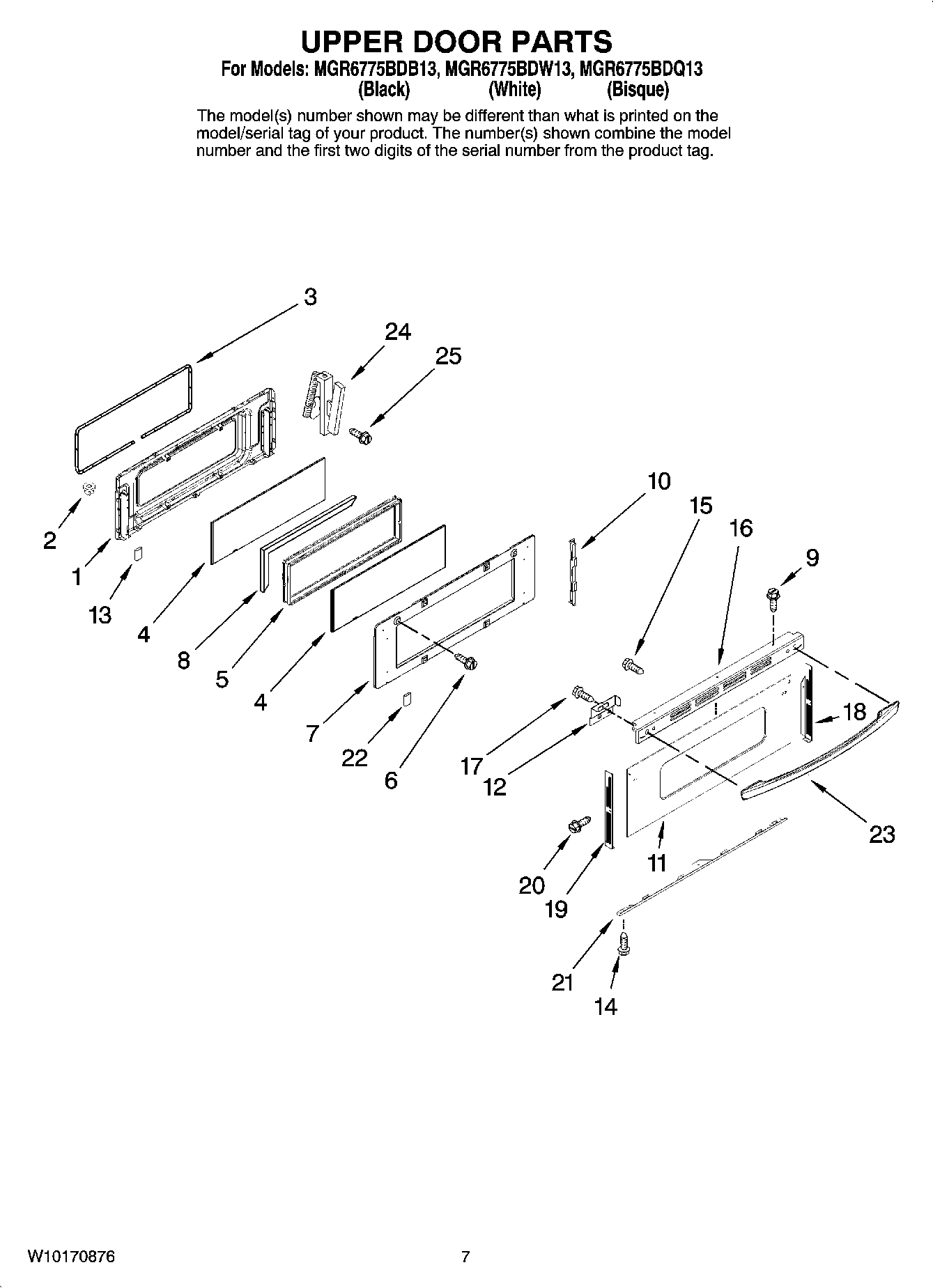 UPPER DOOR PARTS

For Models: MGR6775BDB13, MGR6775BDW13, MGR6775BDQ13
(Black) (White) (Bisque)

The model(s) number shown may be different than what is printed on the model/serial tag of your product. The number(s) shown combine the model number and the first two digits of the serial number from the product tag.

3
24
25
2
1
13
4
8
5
4
7
22
6
10
15
16
9
17
12
18
23
11
20
19
21
14

W10170876
7