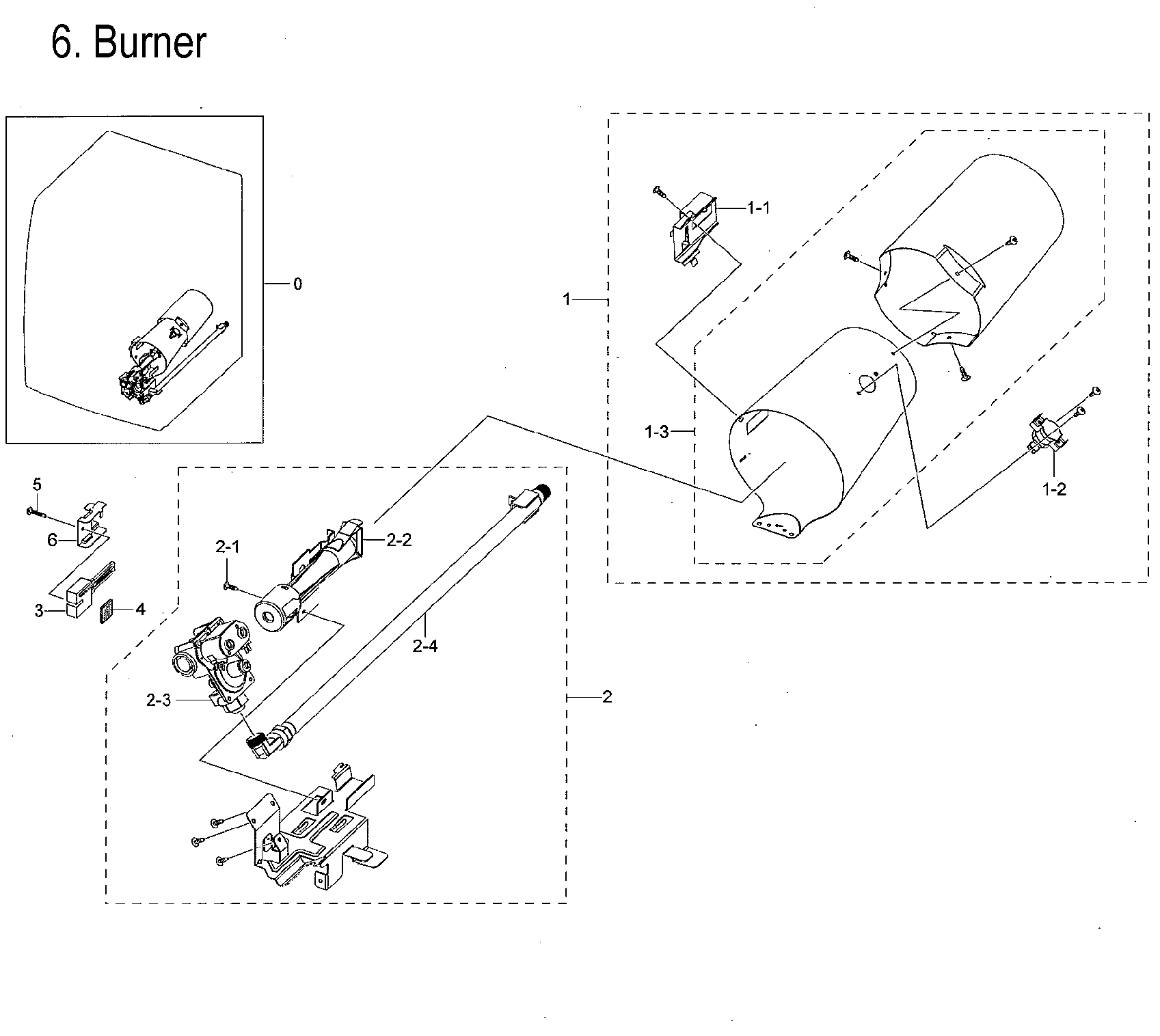 6. Burner

0

1

1-1

1-3

1-2

5

6

3

4

2-1

2-2

2-4

2-3

2