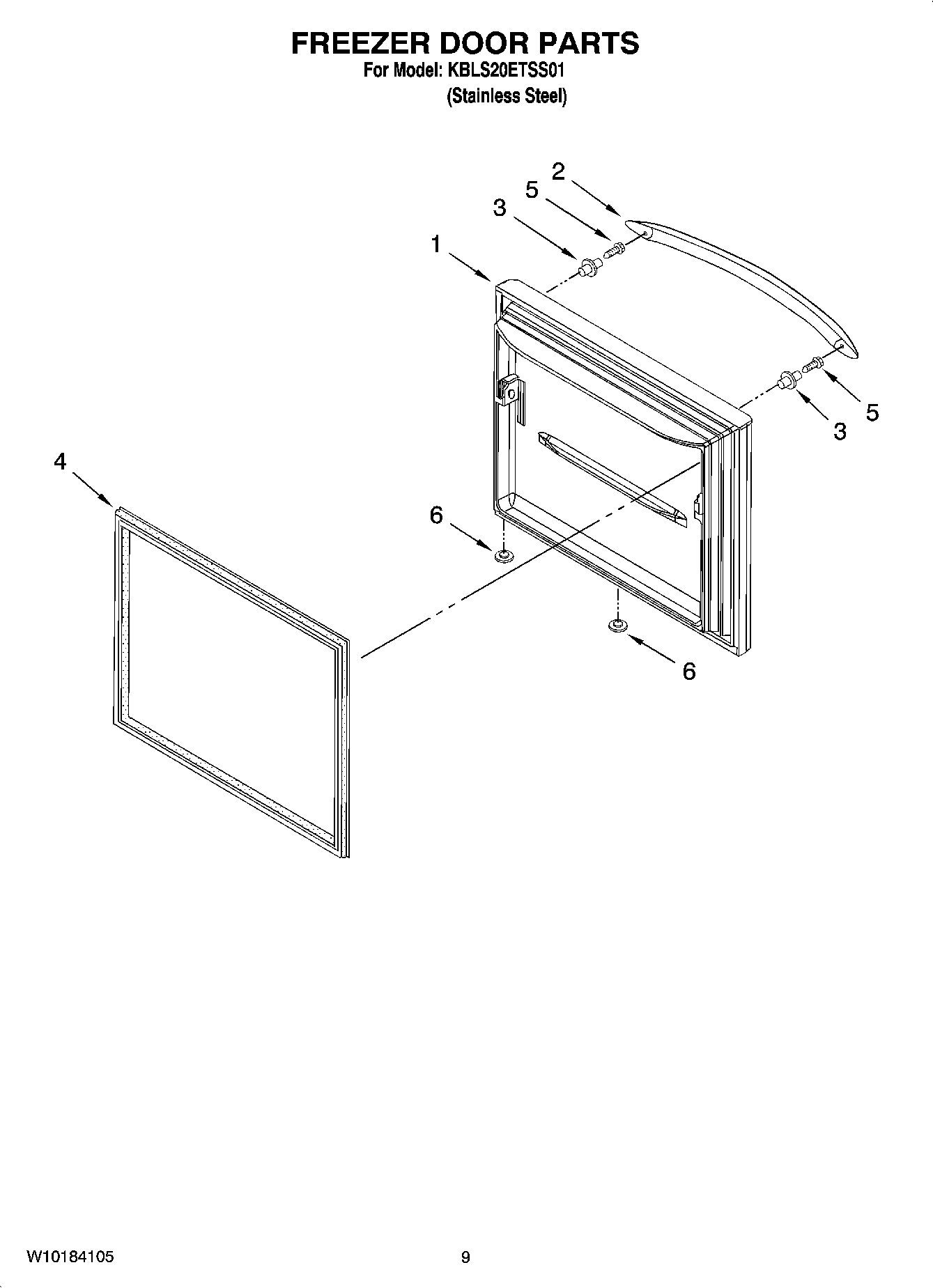 FREEZER DOOR PARTS
For Model: KBLS20ETSS01
(Stainless Steel)

2
5
3
1
5
3
4
6
6

W10184105

9