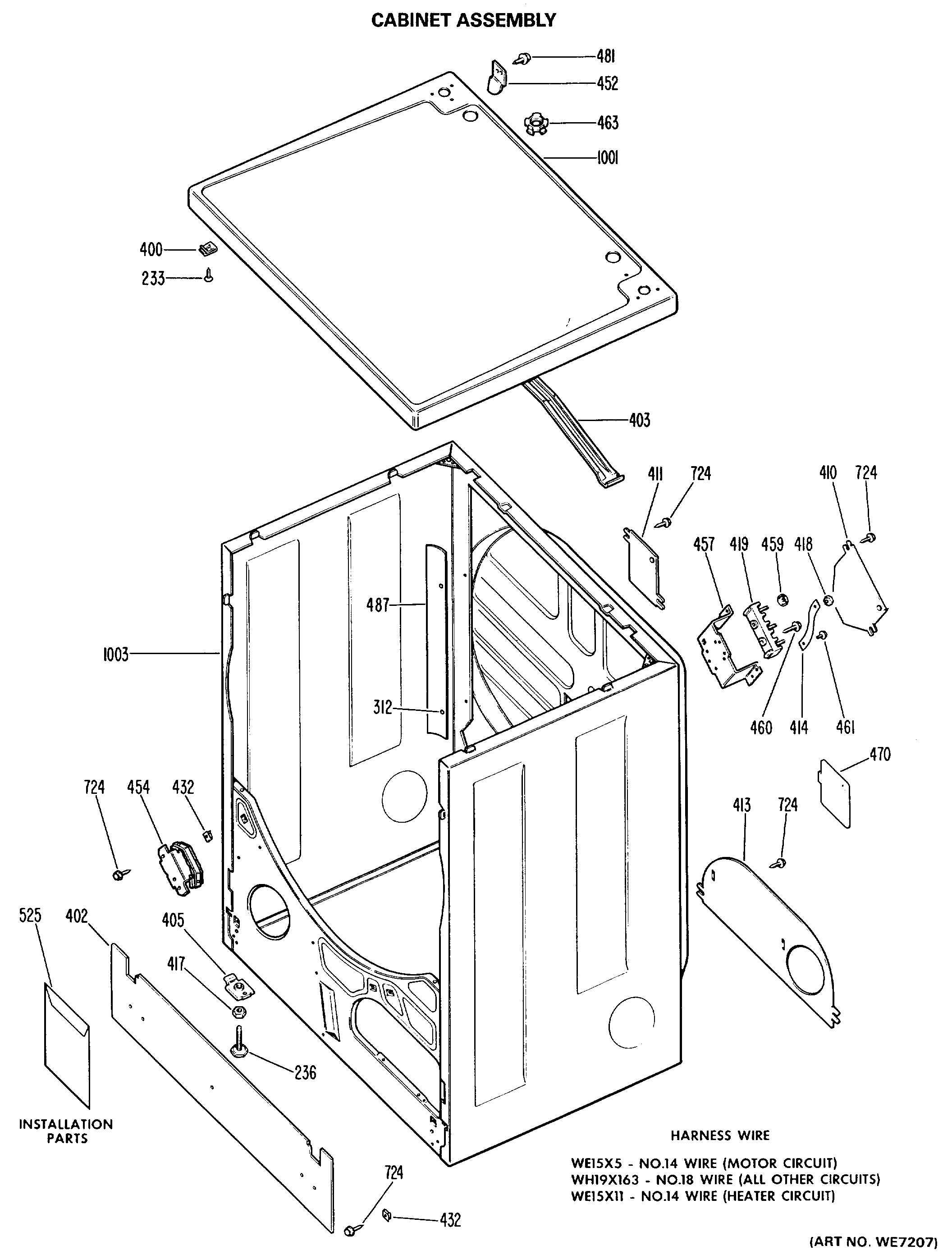 CABINET ASSEMBLY

481
452
463
1001
400
233
403
411
724
410
724
457
419
459
418
487
1003
312
460
414
461
470
724
454
432
413
724
525
402
405
417
236
INSTALLATION PARTS
724
432

HARNESS WIRE

WE15X5 - NO.14 WIRE (MOTOR CIRCUIT)
WH19X163 - NO.18 WIRE (ALL OTHER CIRCUITS)
WE15X11 - NO.14 WIRE (HEATER CIRCUIT)

(ART NO. WE7207)