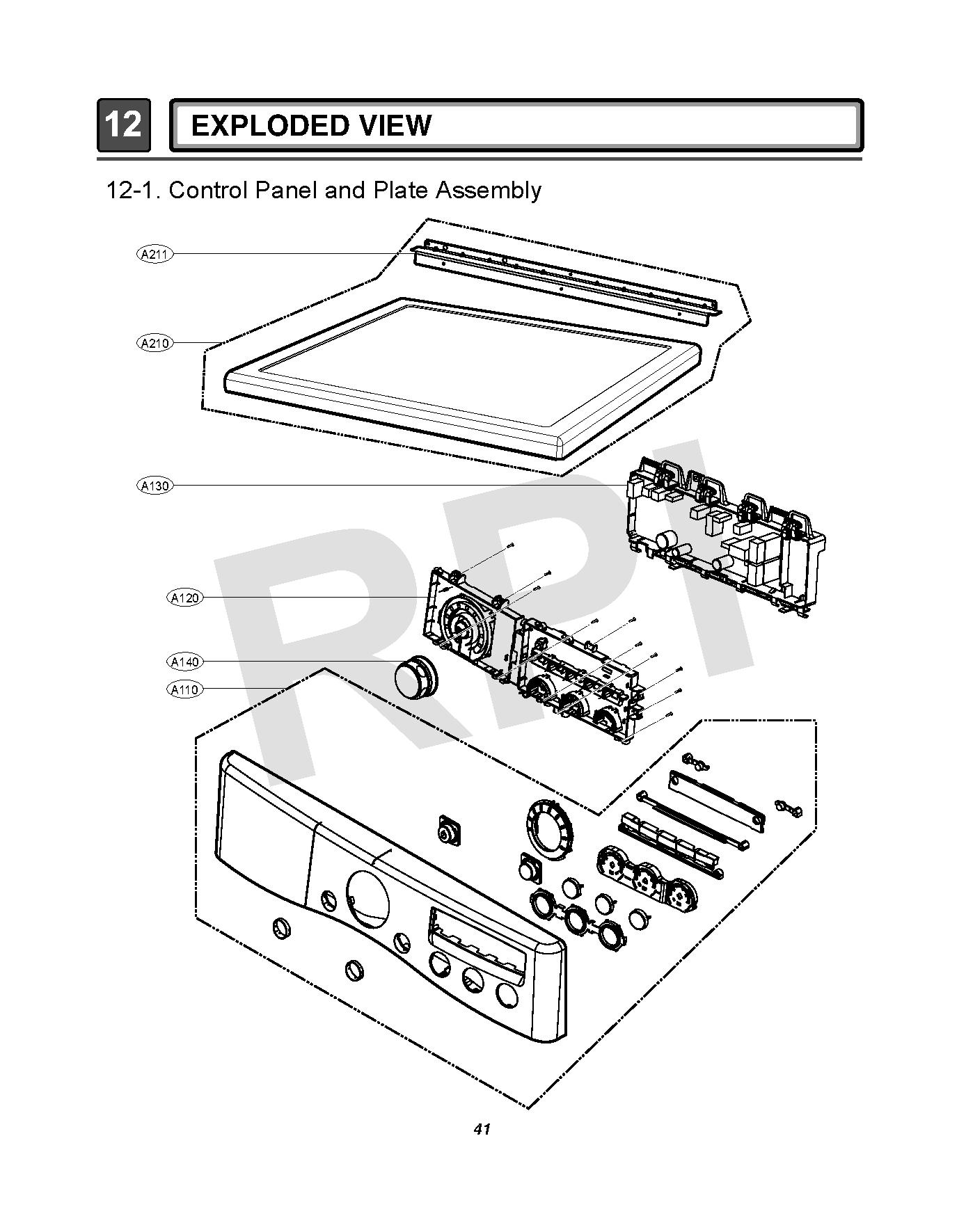 12 EXPLODED VIEW

12-1. Control Panel and Plate Assembly

A211

A210

A130

A120

A140

A110

RPI

41