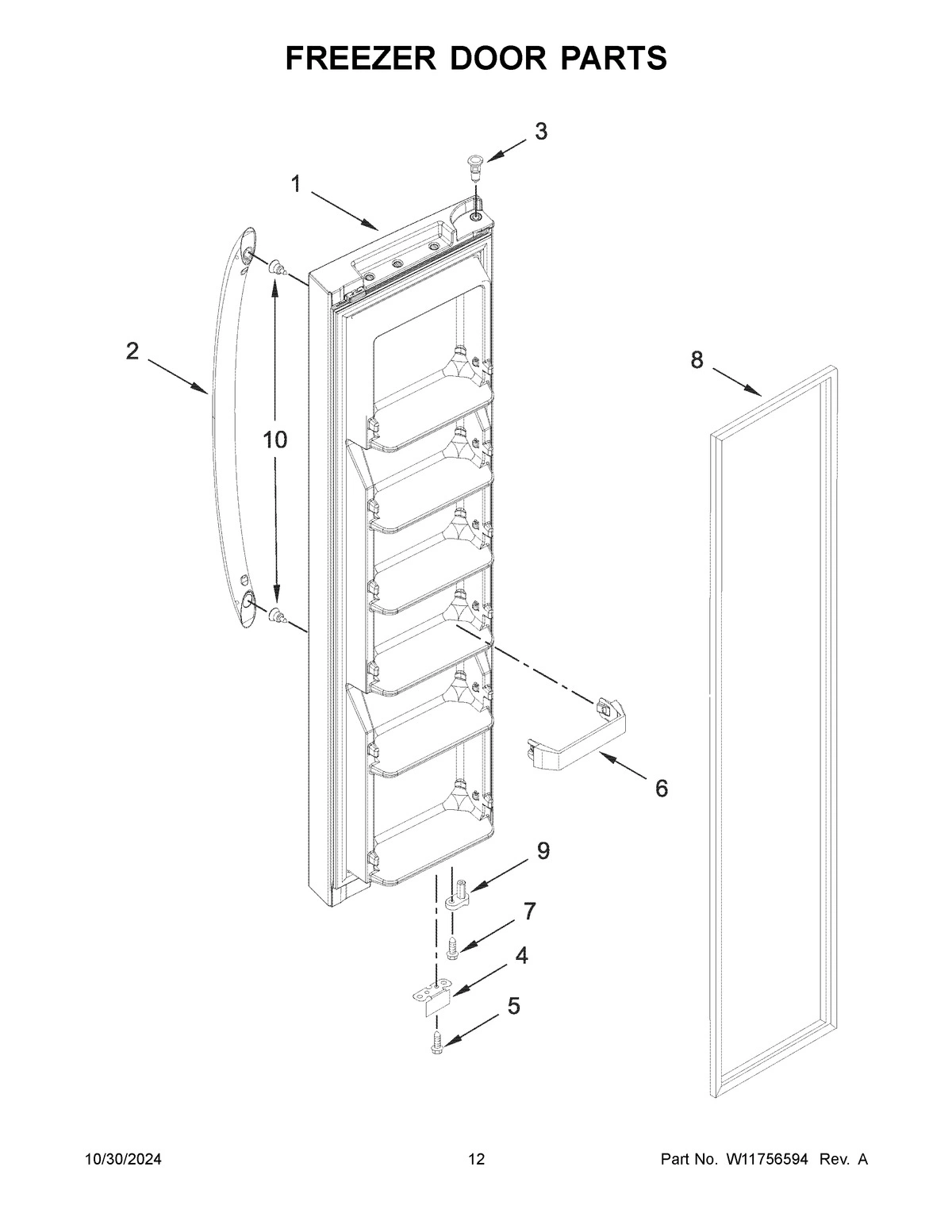 FREEZER DOOR PARTS

3

1

2

8

10

6

9

7

4

5

10/30/2024 12 Part No. W11756594 Rev. A