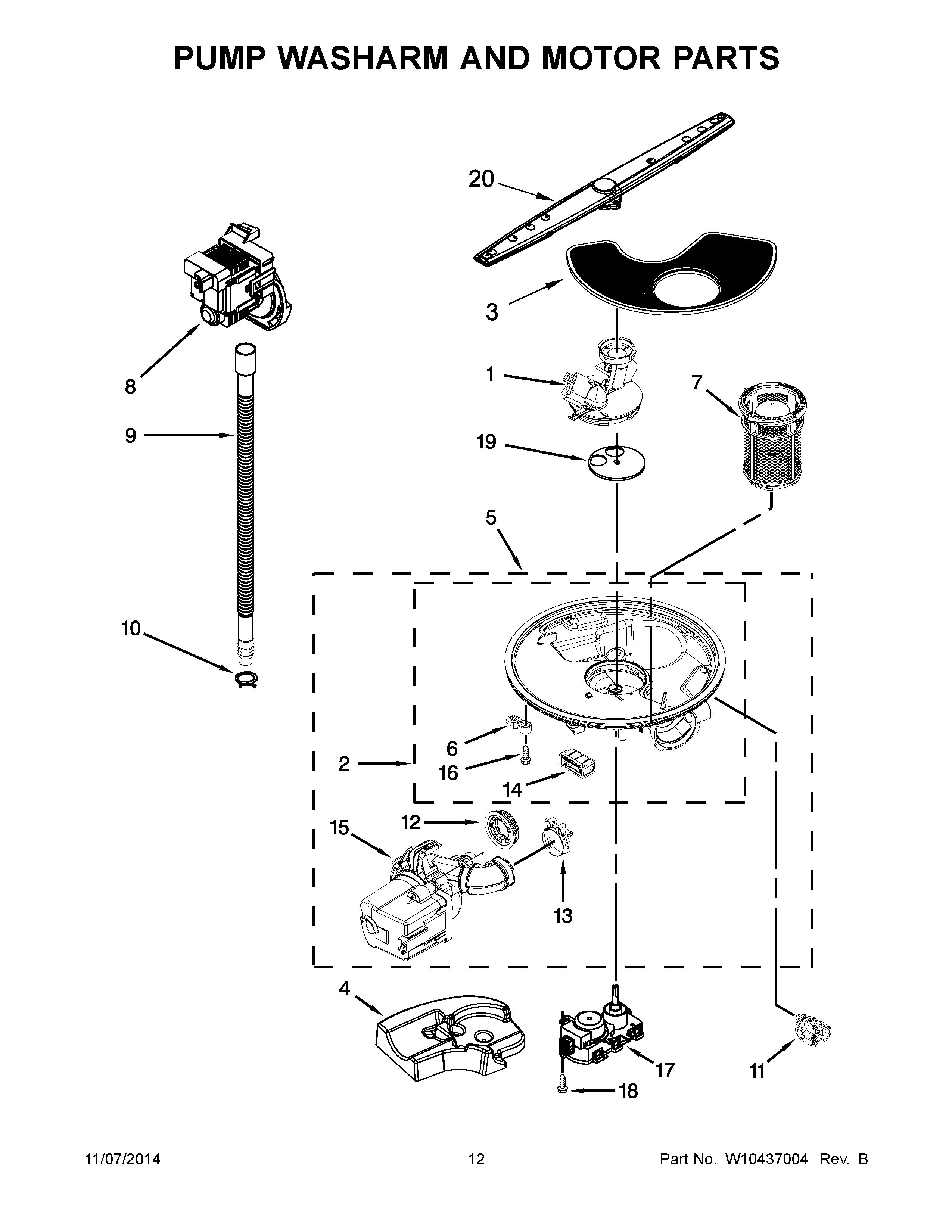 PUMP WASHARM AND MOTOR PARTS

20

3

8

1

7

9

19

5

10

6

2

16

14

12

15

13

4

17

11

18

11/07/2014 12 Part No. W10437004 Rev. B