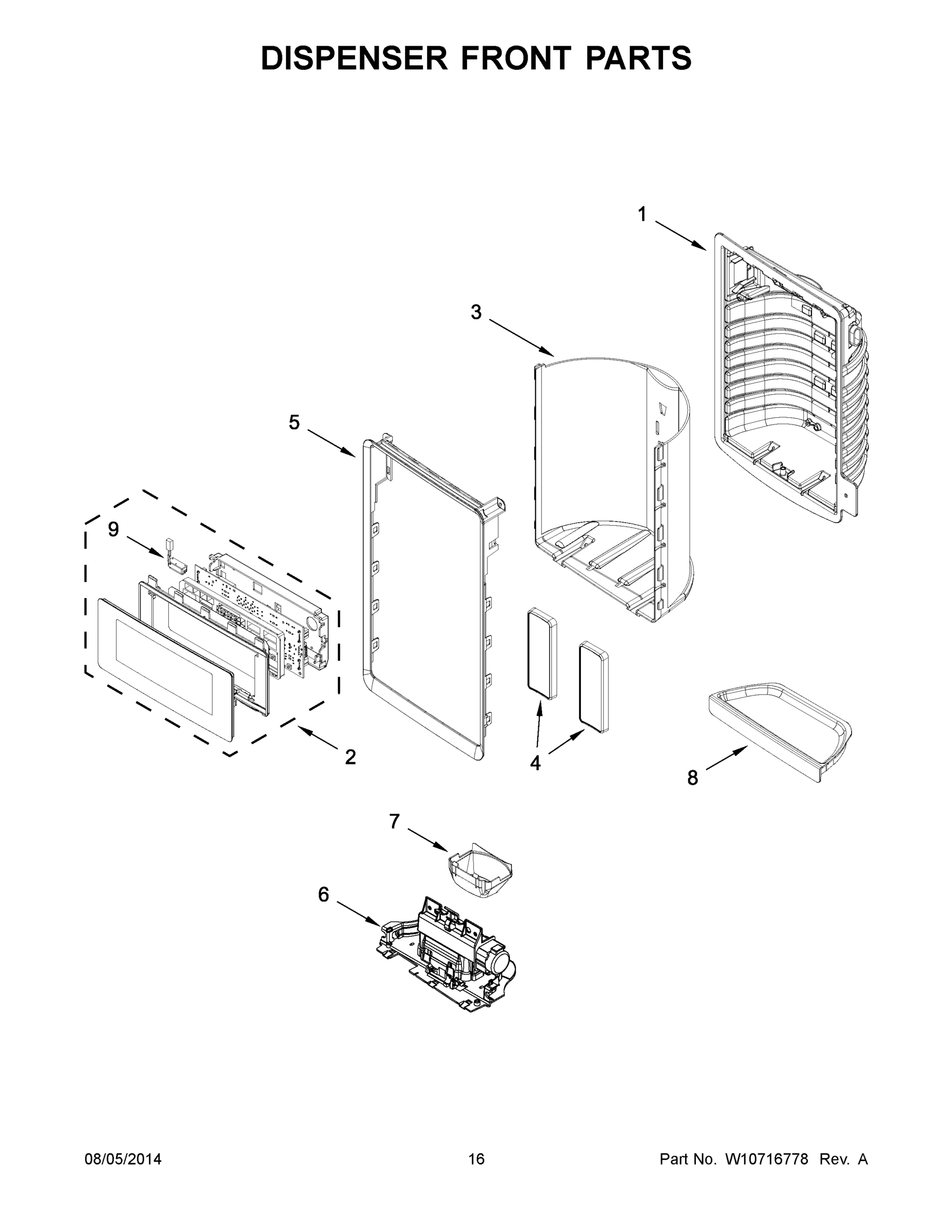 DISPENSER FRONT PARTS

1

3

5

9

2

4

8

7

6

08/05/2014 16 Part No. W10716778 Rev. A