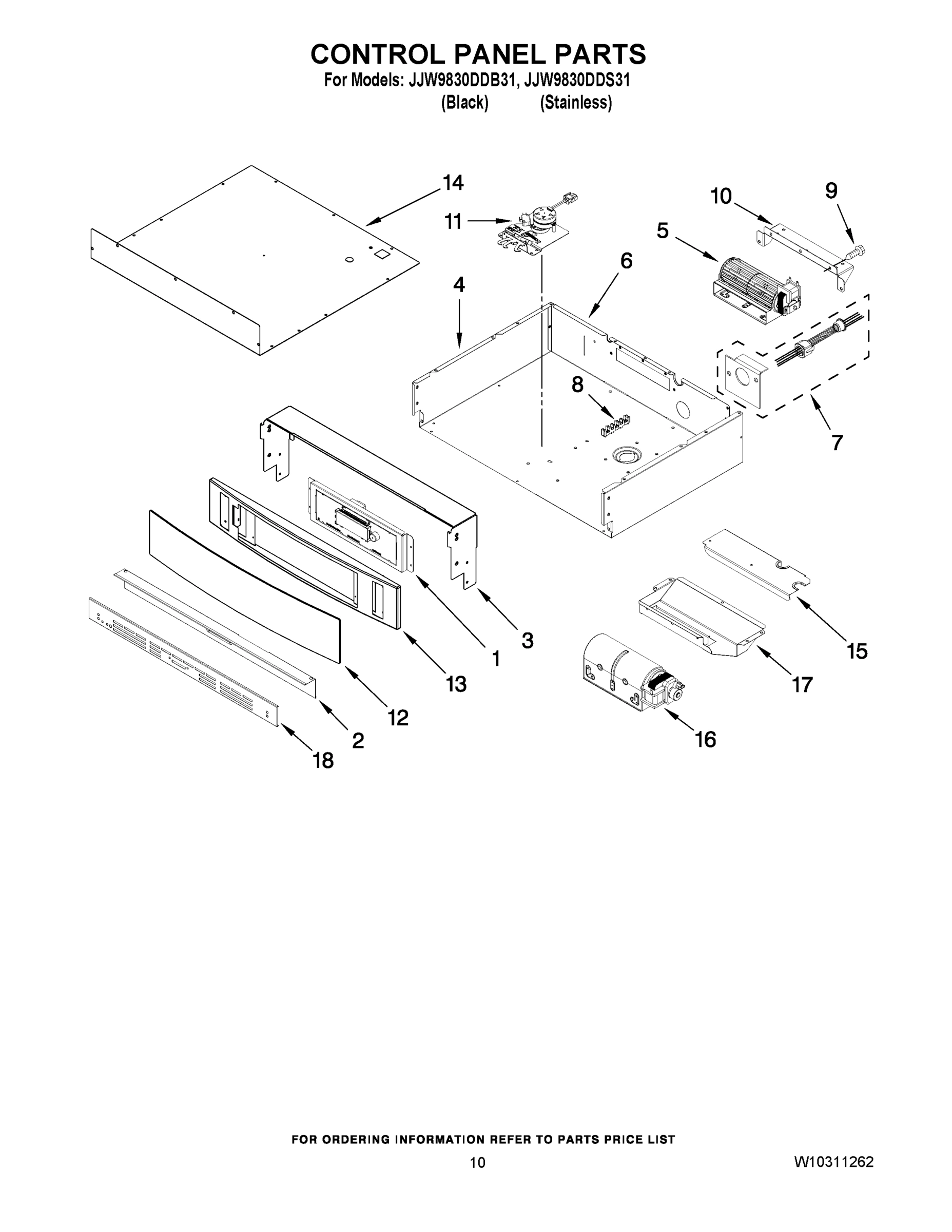 CONTROL PANEL PARTS
For Models: JJW9830DDB31, JJW9830DDS31
(Black) (Stainless)

14
11
10
9
5
6
4
8
7
3
1
13
12
2
18
15
17
16

FOR ORDERING INFORMATION REFER TO PARTS PRICE LIST
10
W10311262