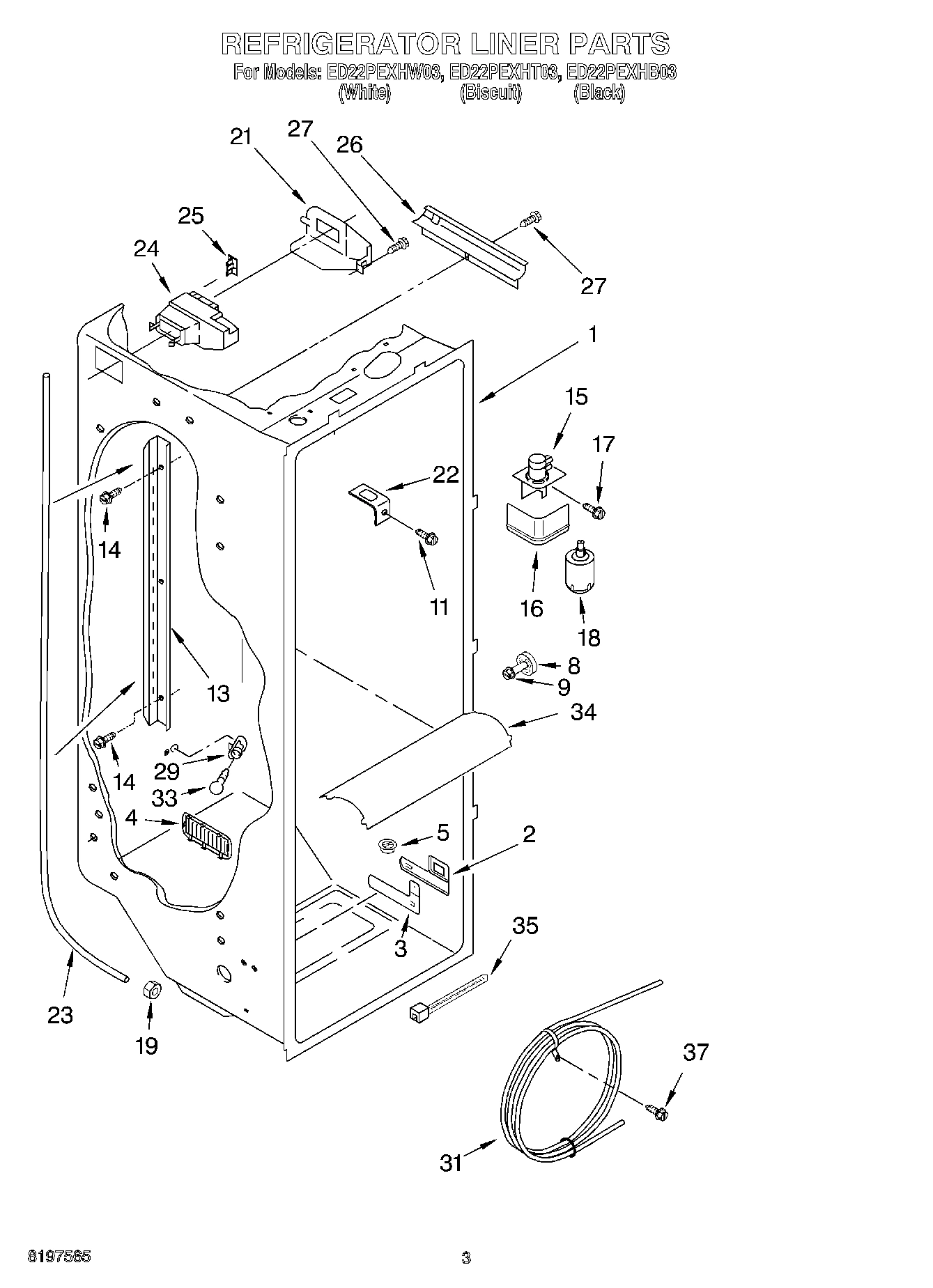 REFRIGERATOR LINER PARTS
For Models: ED22PEXHW03, ED22PEXHT03, ED22PEXHB03
(White) (Biscuit) (Black)

21
27
26
25
24
27
1
15
17
22
14
11
16
18
13
8
9
34
14
29
33
4
5
2
3
35
23
19
37
31

8197565
3