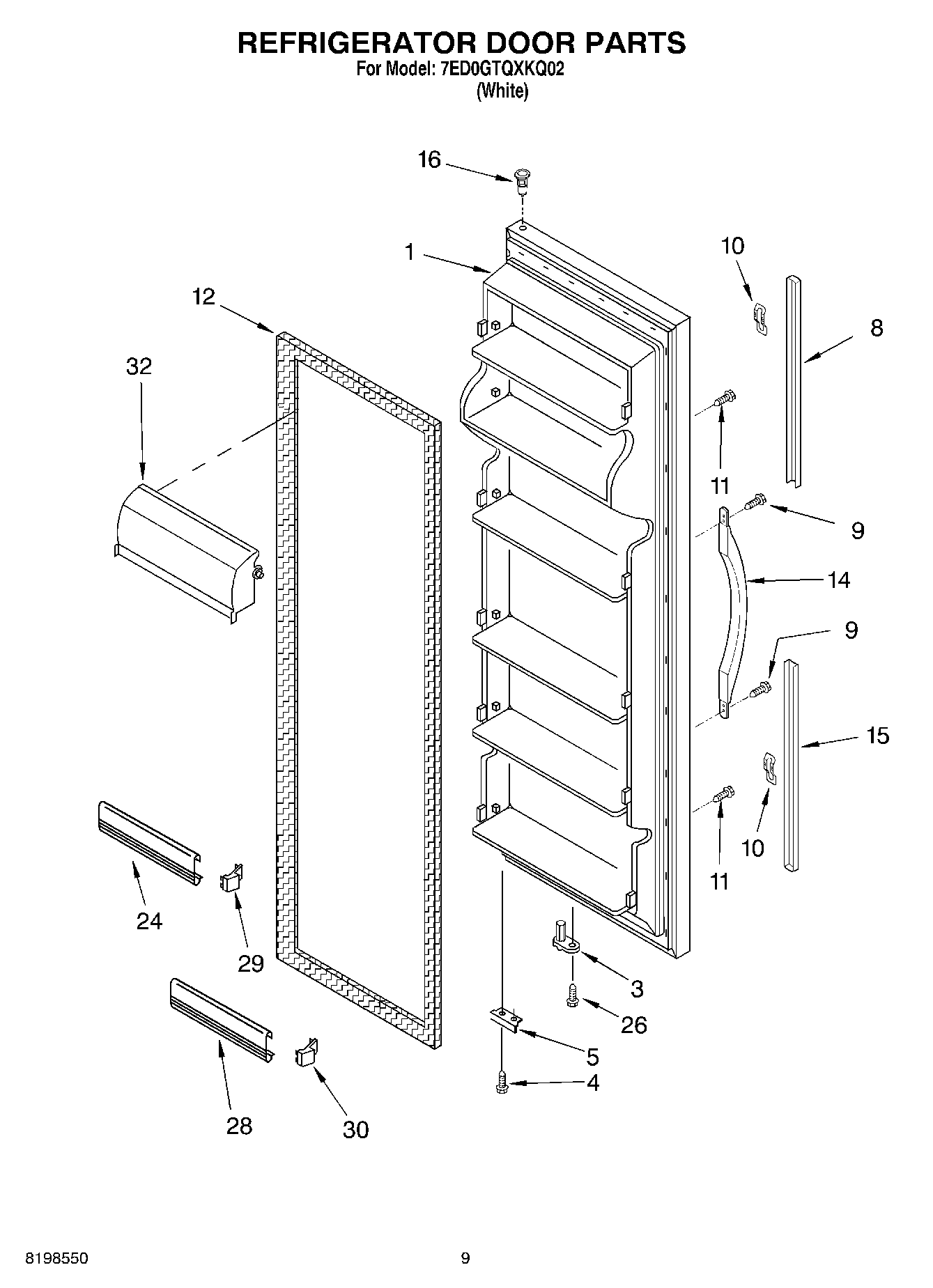 REFRIGERATOR DOOR PARTS
For Model: 7ED0GTQXKQ02
(White)

16
1
10
12
8
32
11
9
14
9
15
10
11
24
29
3
26
5
4
28
30

8198550

9