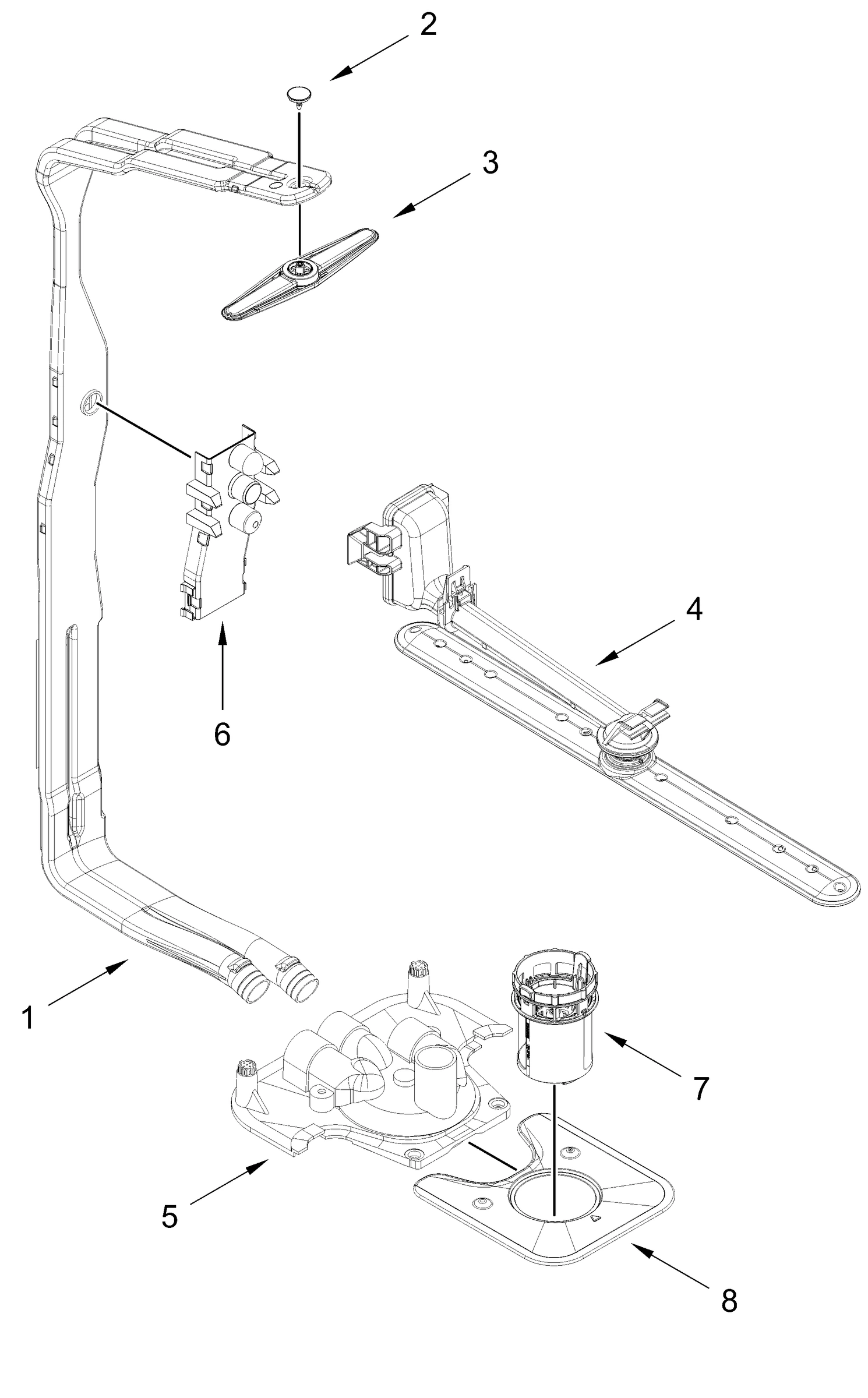 2
3
4
6
1
7
5
8