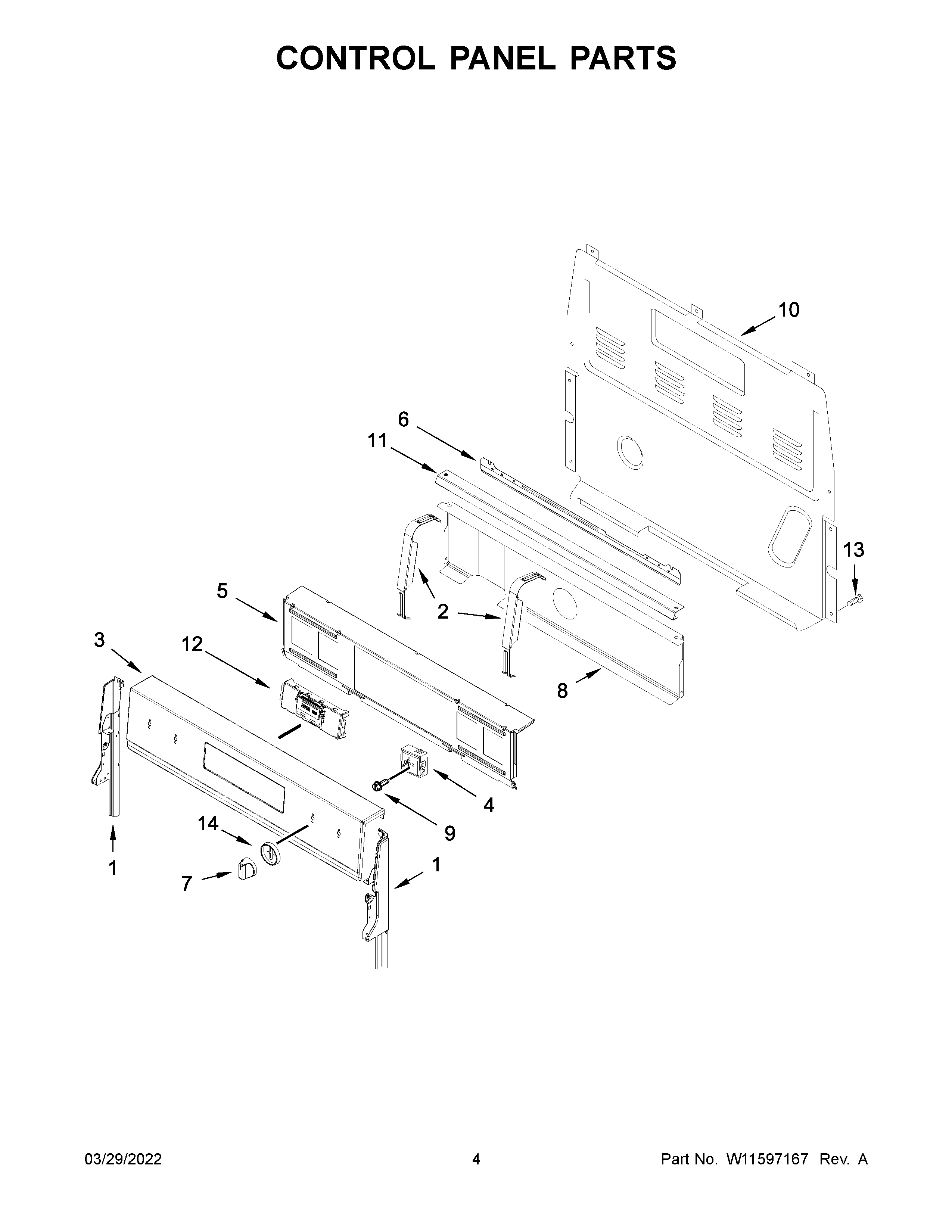 CONTROL PANEL PARTS

10

6

11

13

5

2

3

12

8

4

9

14

1

1

7

03/29/2022

4

Part No. W11597167 Rev. A