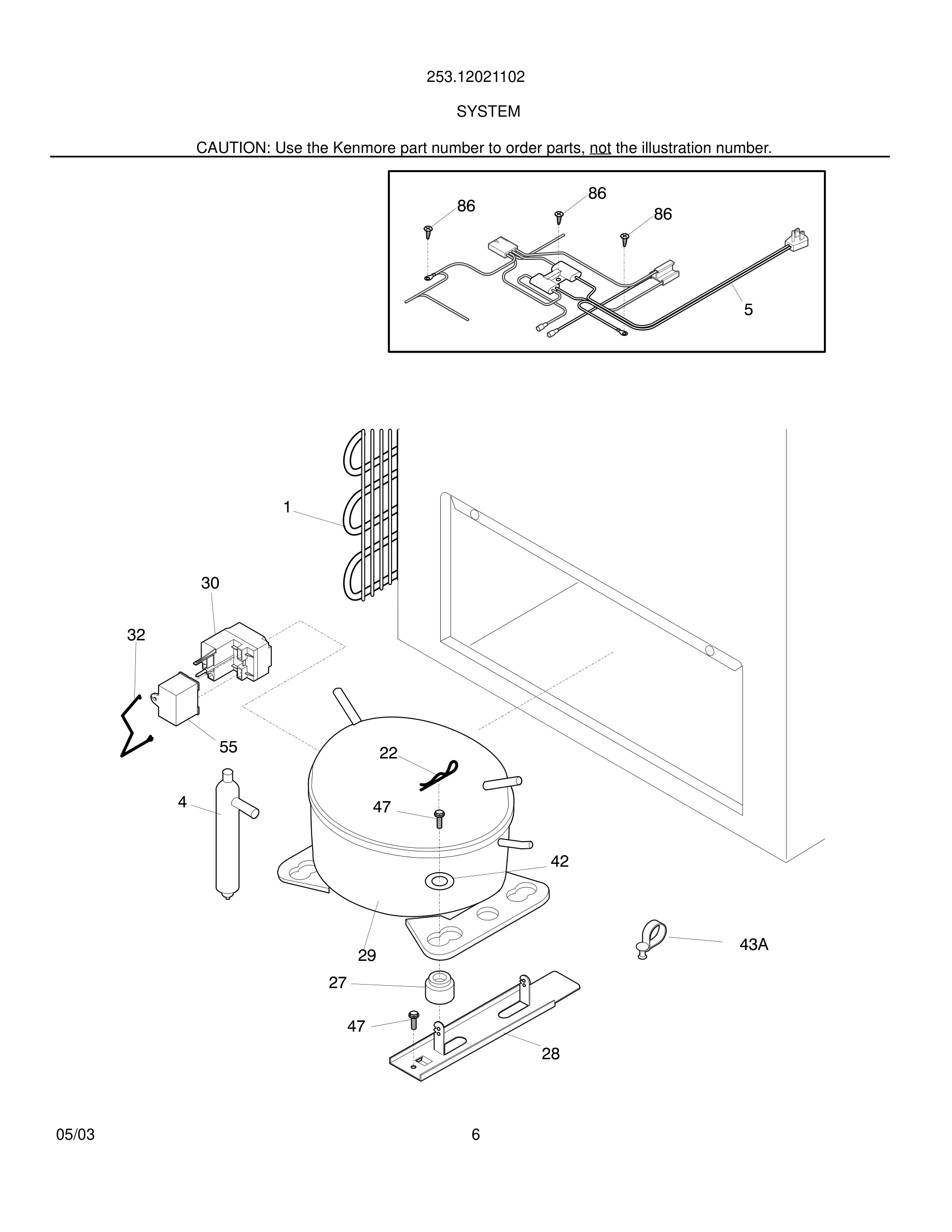 253.12021102

SYSTEM

CAUTION: Use the Kenmore part number to order parts, not the illustration number.

86
86
86
5

1
30
32
55
22
4
47
42
29
43A
27
47
28

05/03

6