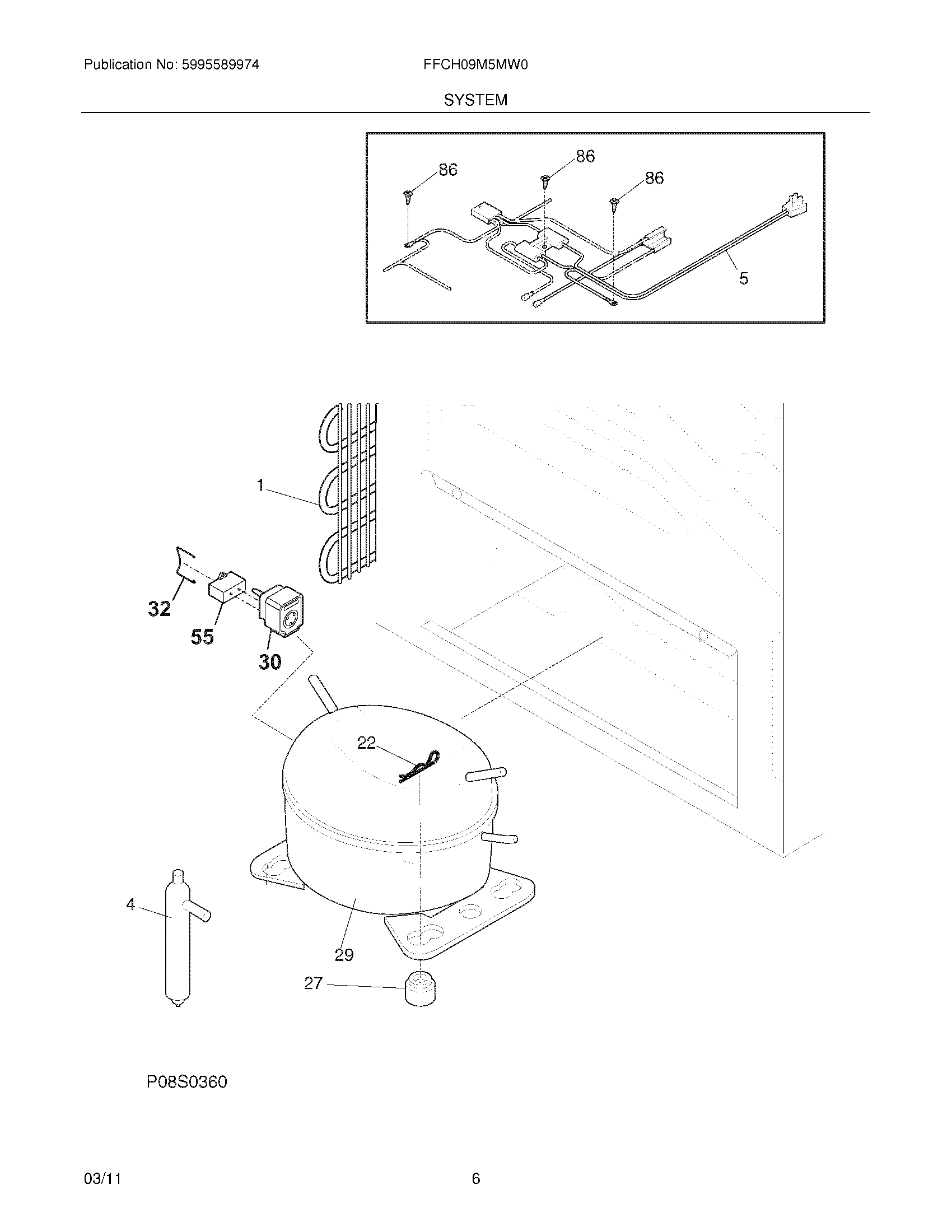 Publication No: 5995589974

FFCH09M5MW0

SYSTEM

86
86
86
5

1
32
55
30
22
4
29
27

P08S0360

03/11

6