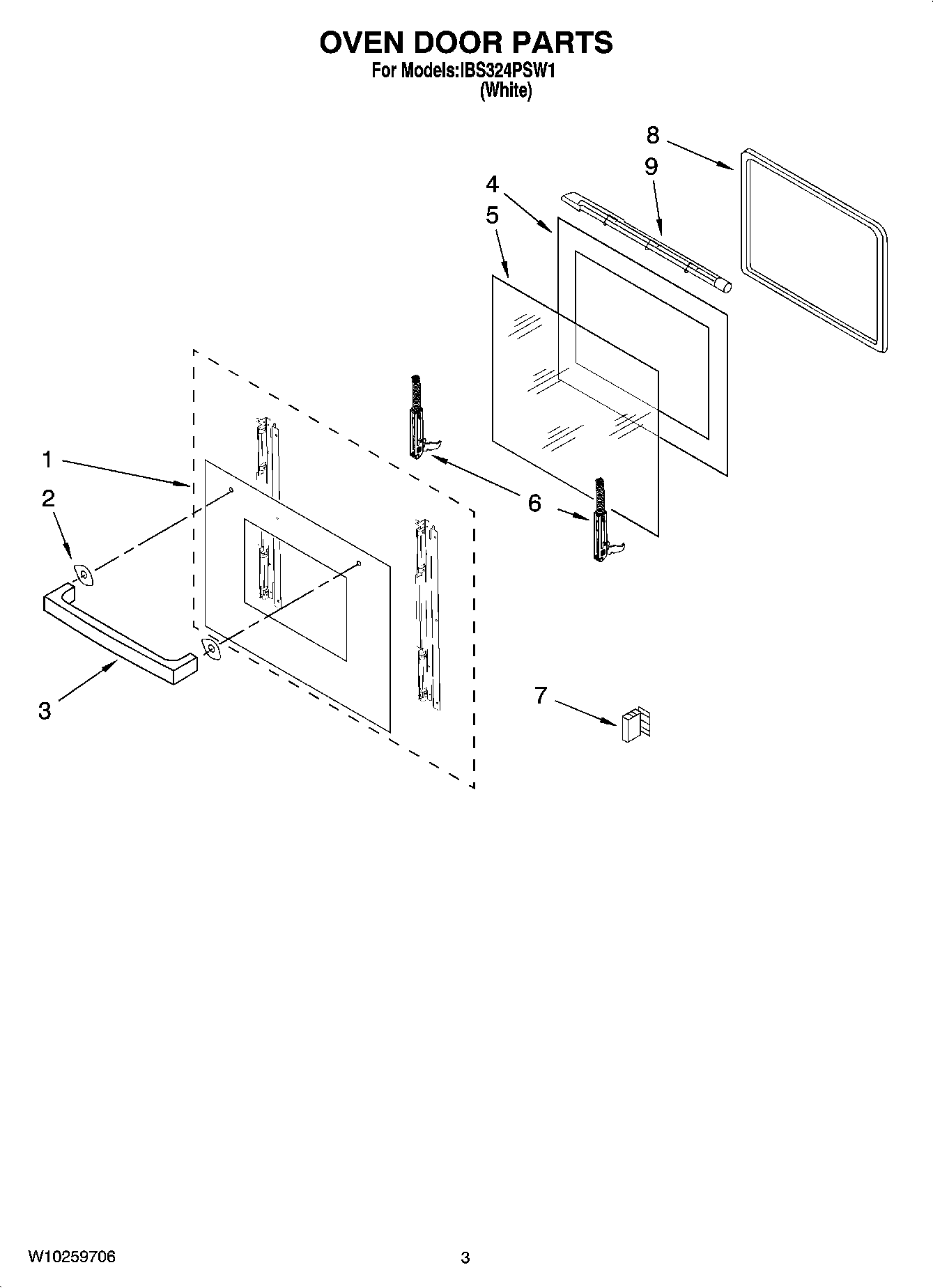 OVEN DOOR PARTS
For Models:IBS324PSW1
(White)

8
9
4
5
1
2
6
3
7

W10259706

3