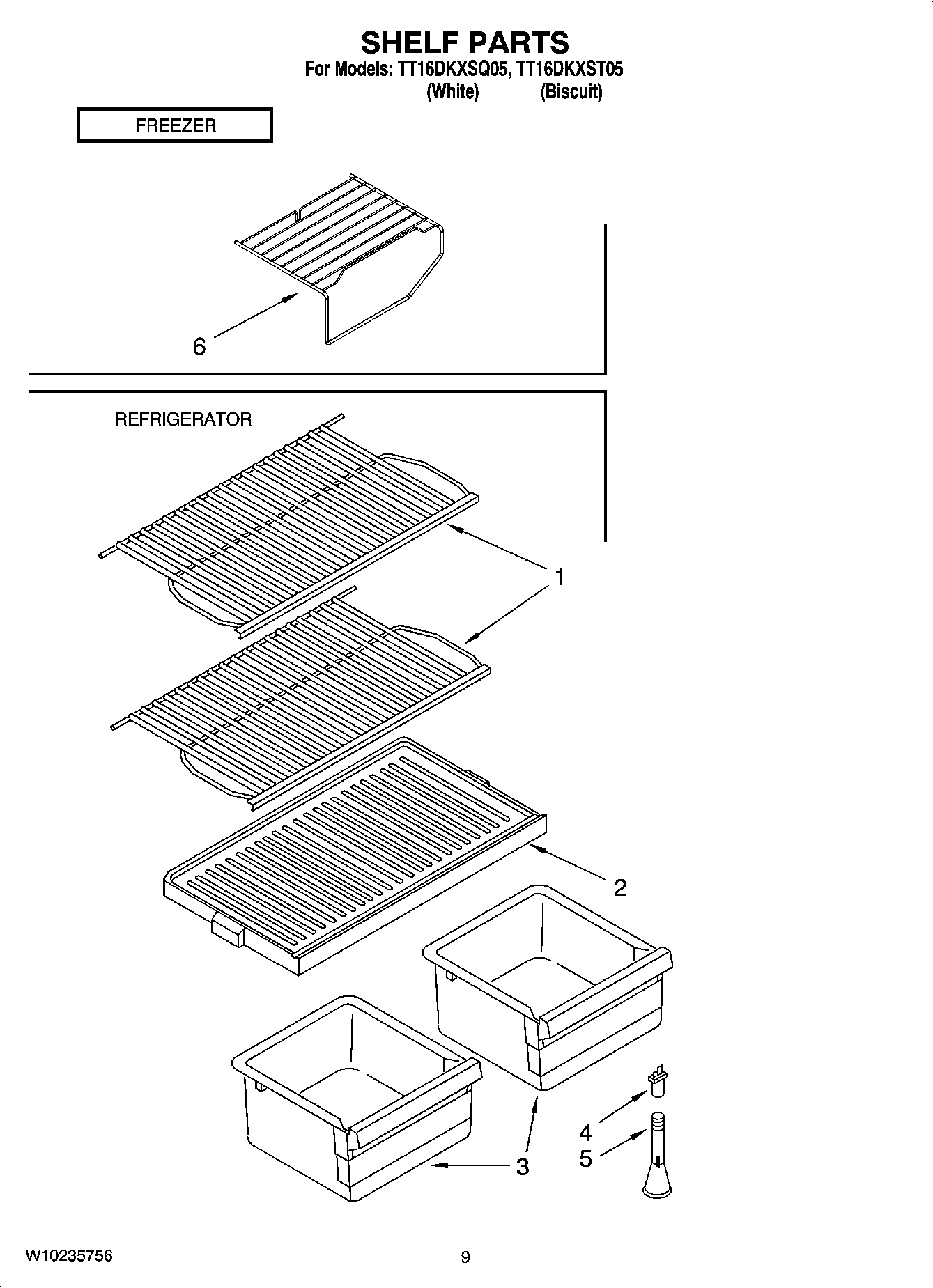 SHELF PARTS
For Models: TT16DKXSQ05, TT16DKXST05
(White) (Biscuit)

FREEZER

6

REFRIGERATOR

1

2

3

4
5

W10235756

9