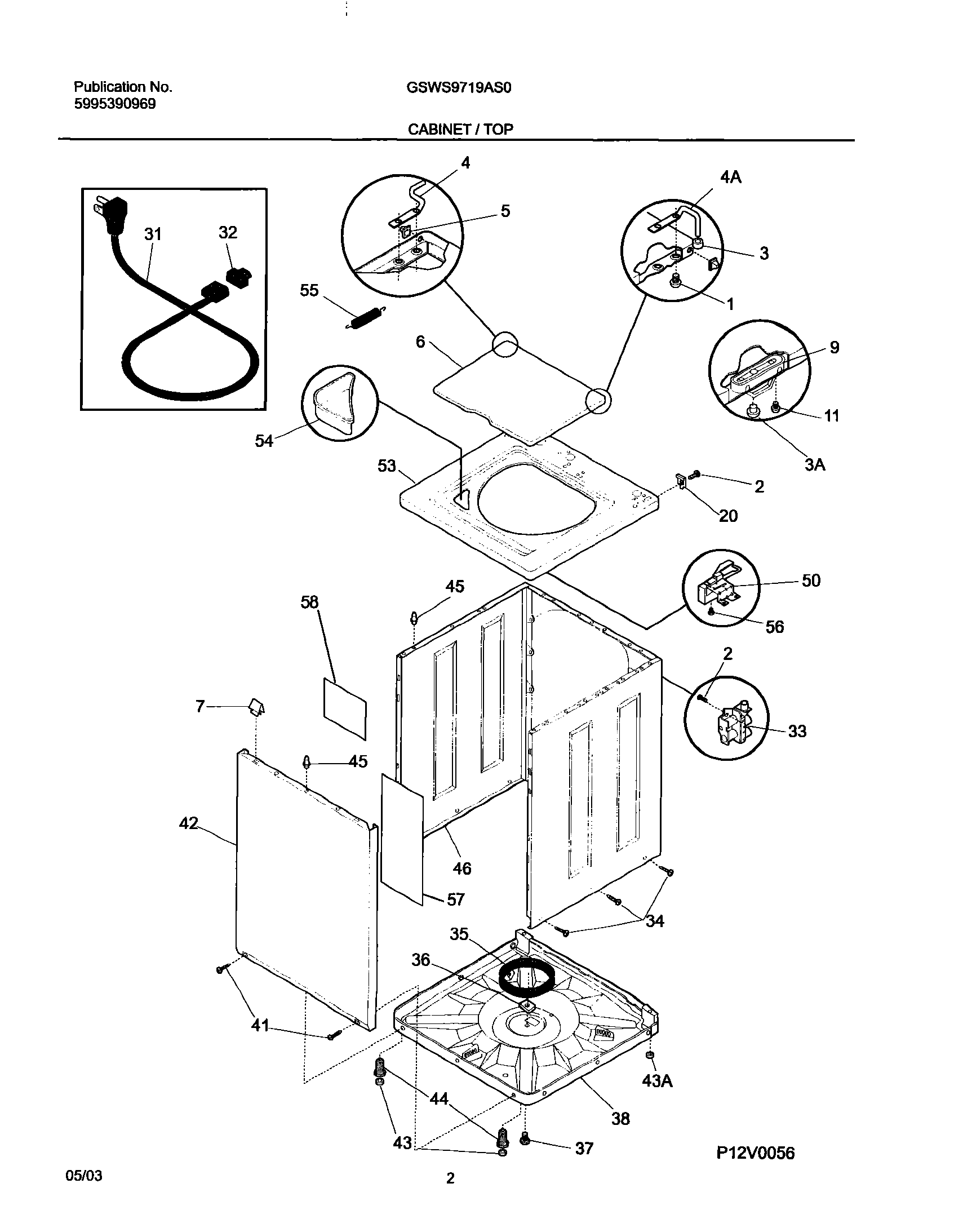 Publication No.
5995390969

GSWS9719AS0

CABINET / TOP

31
32
4
5
4A
3
1
55
6
9
11
3A
54
53
2
20
50
56
45
58
2
33
7
45
42
46
57
34
35
36
41
43A
44
38
43
37

P12V0056

05/03

2