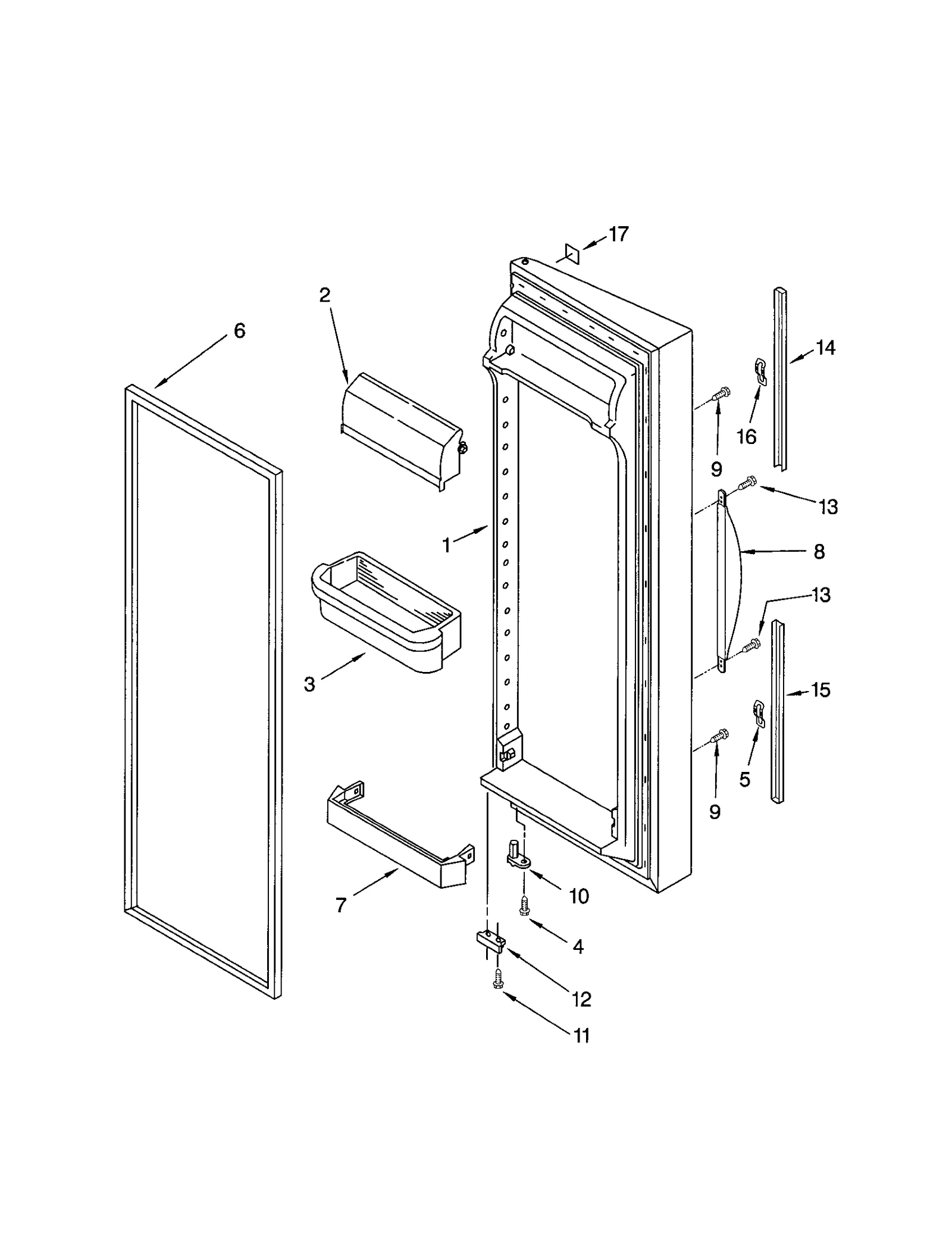 17
2
6
14
16
9
13
1
8
13
3
15
5
9
7
10
4
12
11