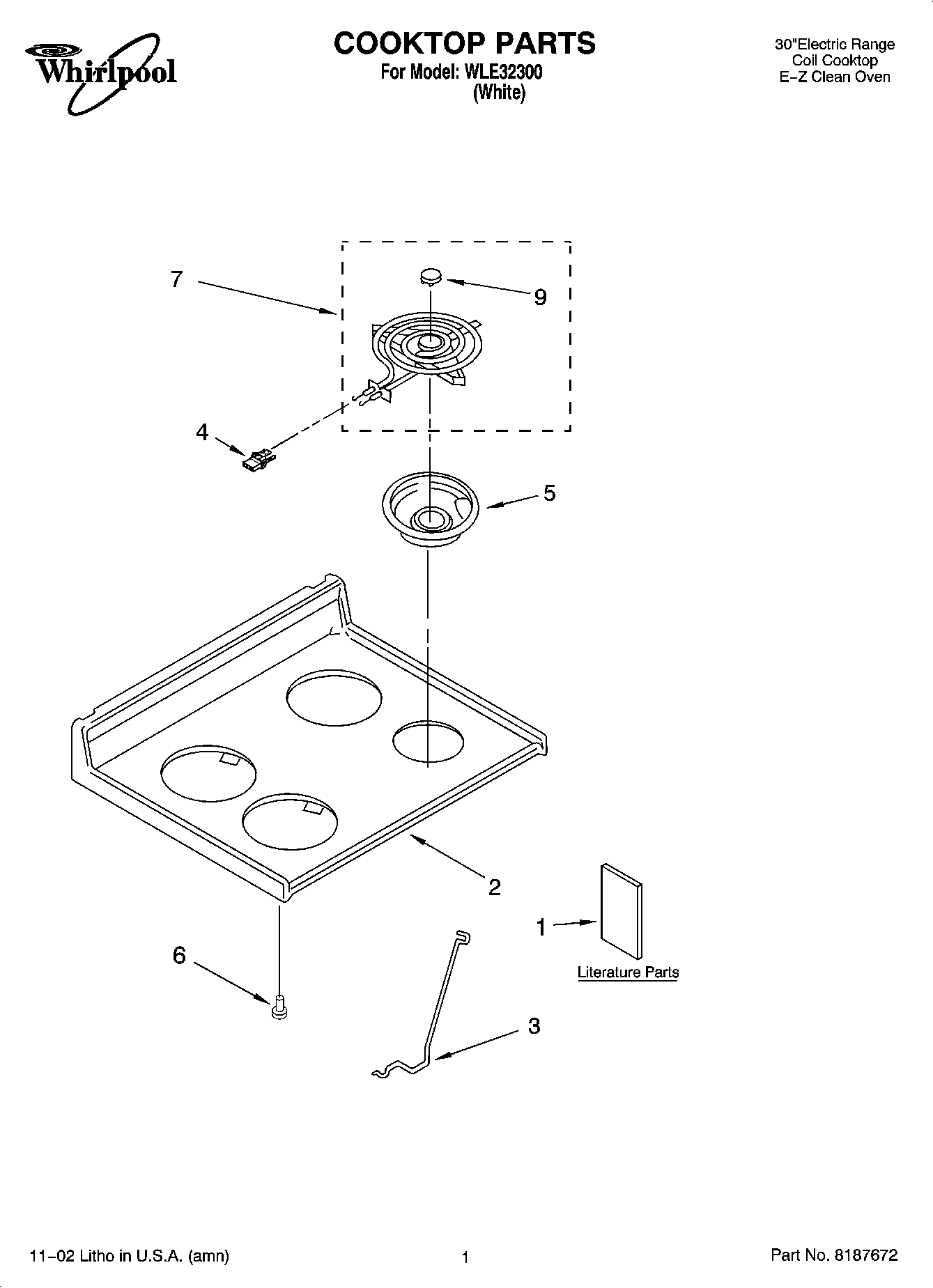 Whirlpool

COOKTOP PARTS
For Model: WLE32300
(White)

30"Electric Range
Coil Cooktop
E–Z Clean Oven

7

9

4

5

2

1

Literature Parts

6

3

11–02 Litho in U.S.A. (amn)

1

Part No. 8187672