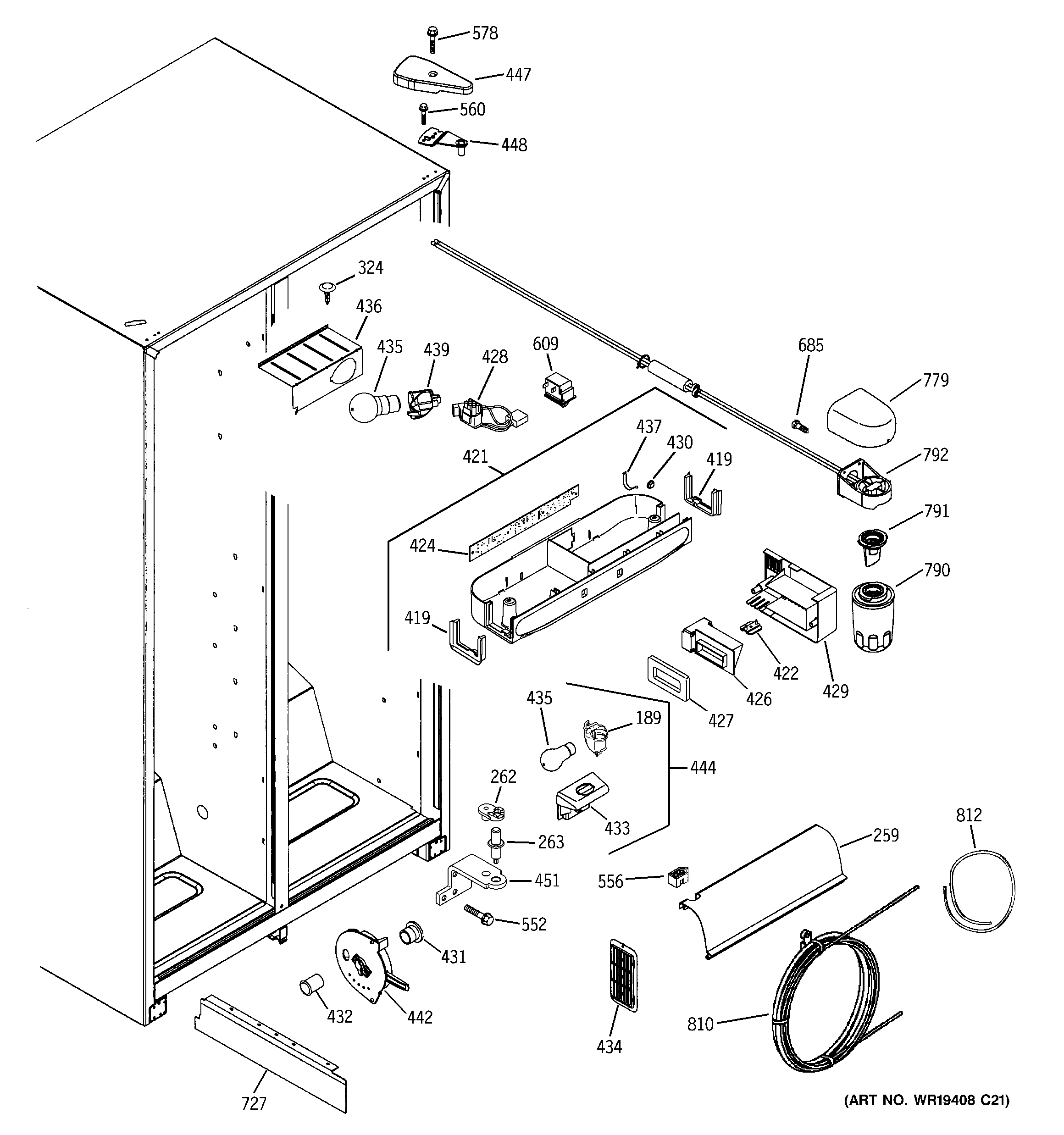 578
447
560
448
324
436
435
439
428
609
685
779
437
430
419
421
792
791
424
790
419
422
429
426
427
435
189
444
262
433
263
259
812
451
556
552
431
432
442
434
810
727
(ART NO. WR19408 C21)