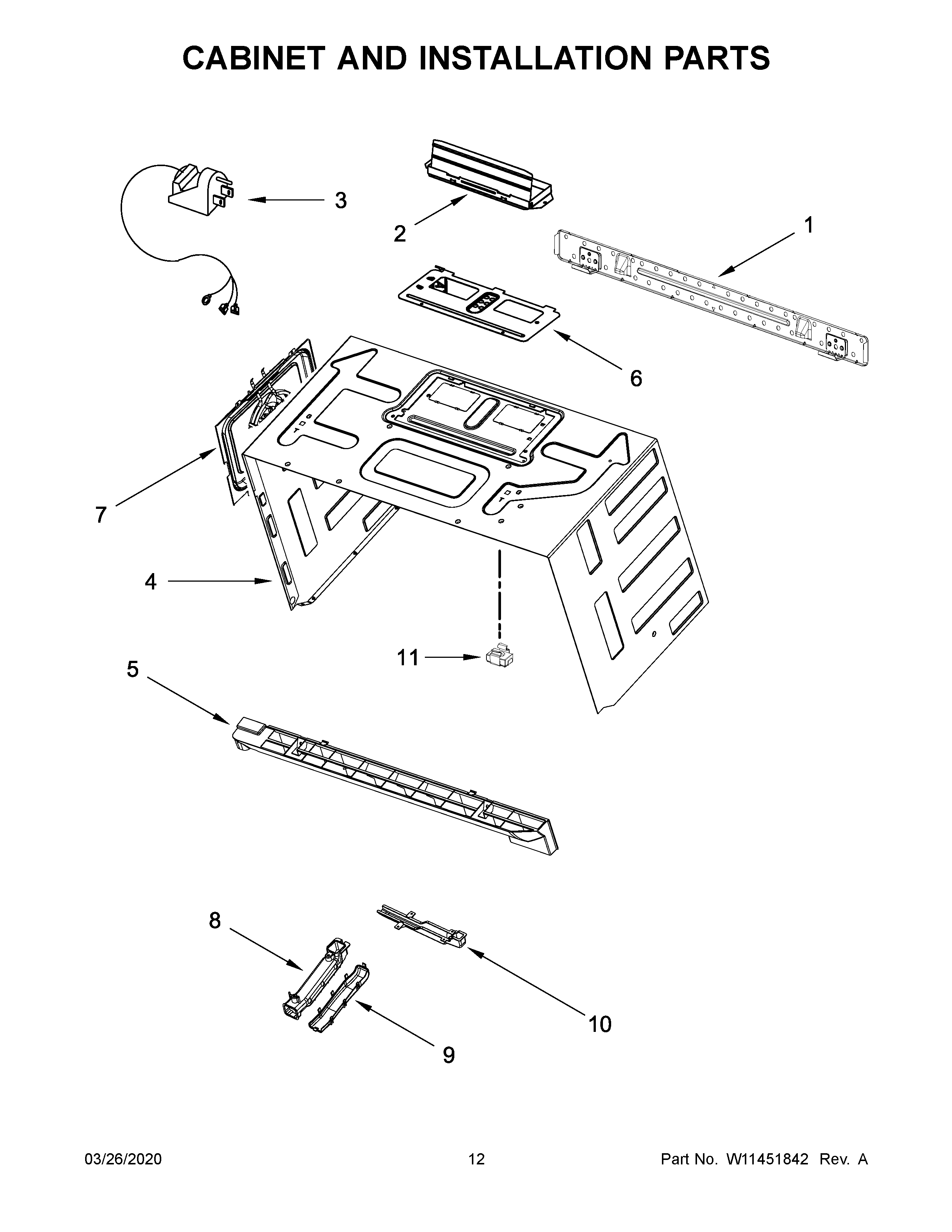 CABINET AND INSTALLATION PARTS

3

2

1

6

7

4

11

5

8

10

9

03/26/2020

12

Part No. W11451842 Rev. A