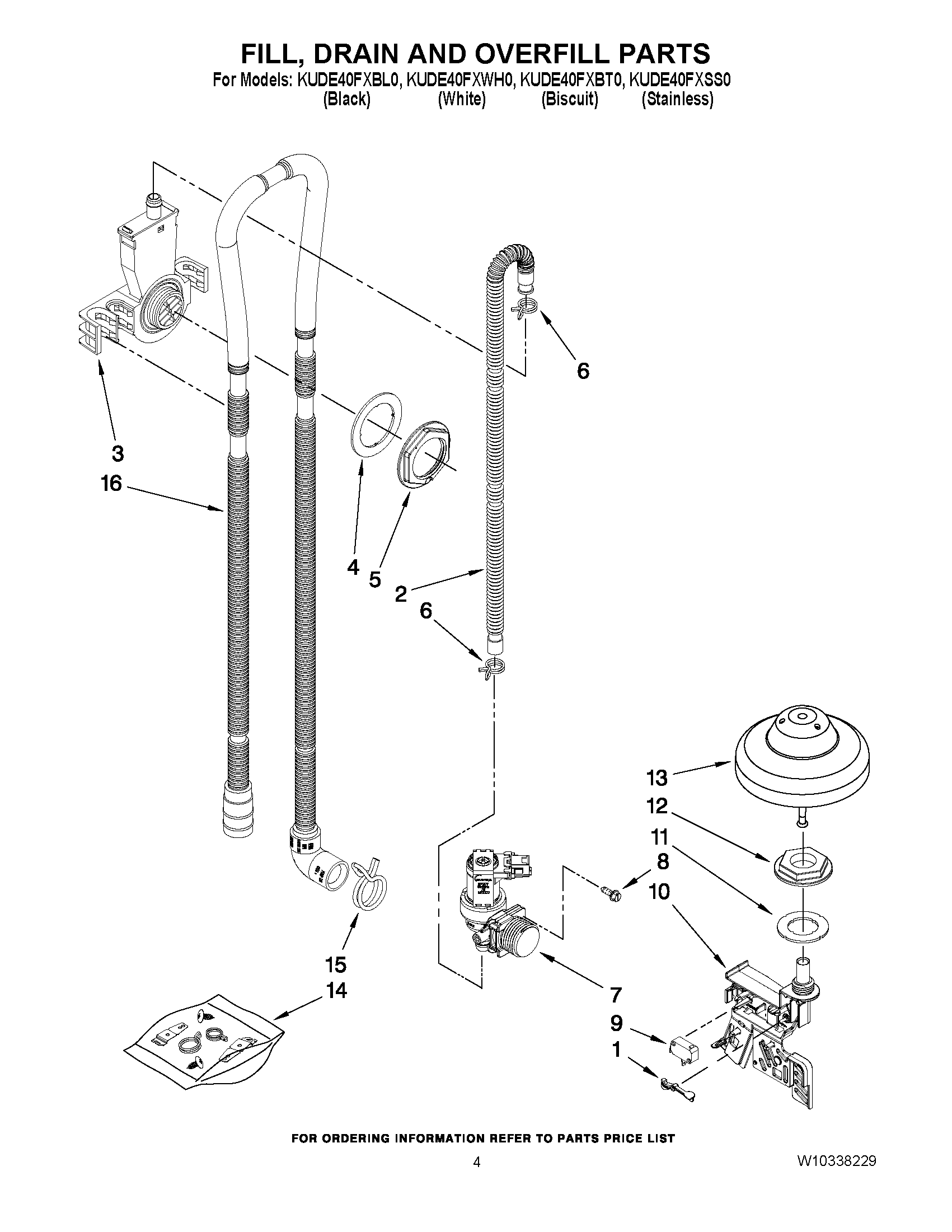 FILL, DRAIN AND OVERFILL PARTS

For Models: KUDE40FXBL0, KUDE40FXWH0, KUDE40FXBT0, KUDE40FXSS0
(Black) (White) (Biscuit) (Stainless)

6

3

16

4

5

2

6

13

12

11

8

10

15

14

7

9

1

FOR ORDERING INFORMATION REFER TO PARTS PRICE LIST

4

W10338229