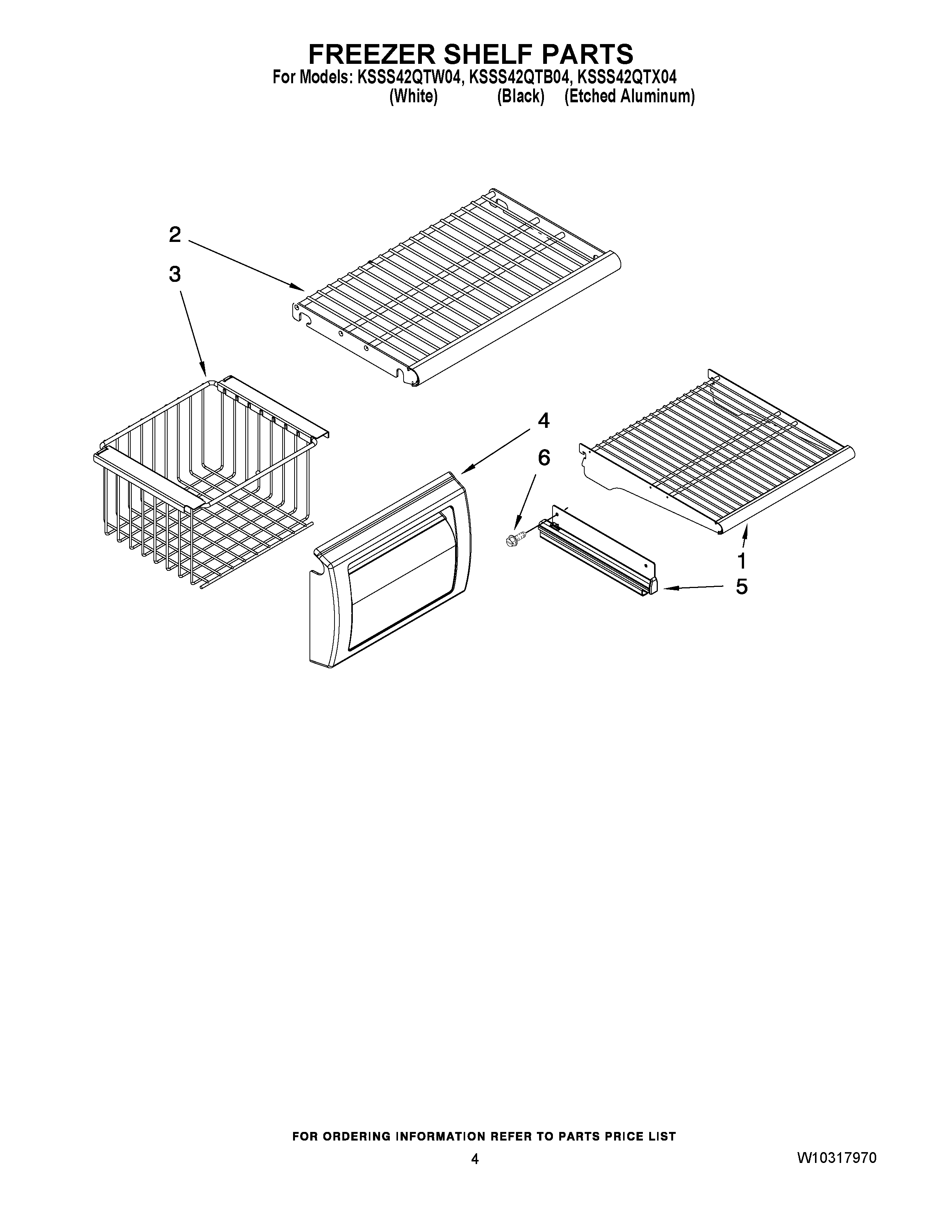 FREEZER SHELF PARTS
For Models: KSSS42QTW04, KSSS42QTB04, KSSS42QTX04
(White) (Black) (Etched Aluminum)

2
3
4
6
1
5

FOR ORDERING INFORMATION REFER TO PARTS PRICE LIST
4
W10317970