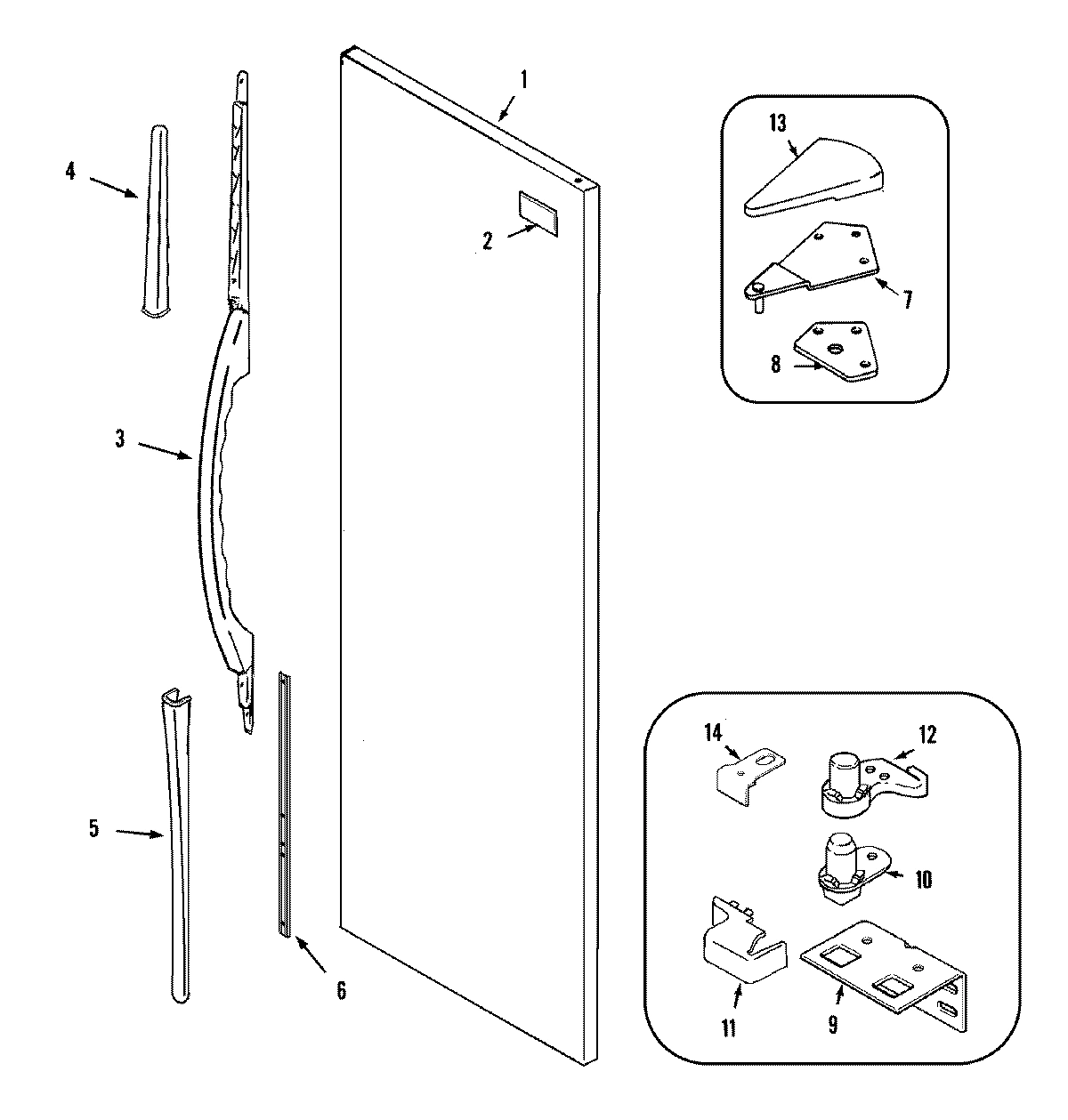 1
4
2
3
5
6
13
7
8
14
12
10
11
9