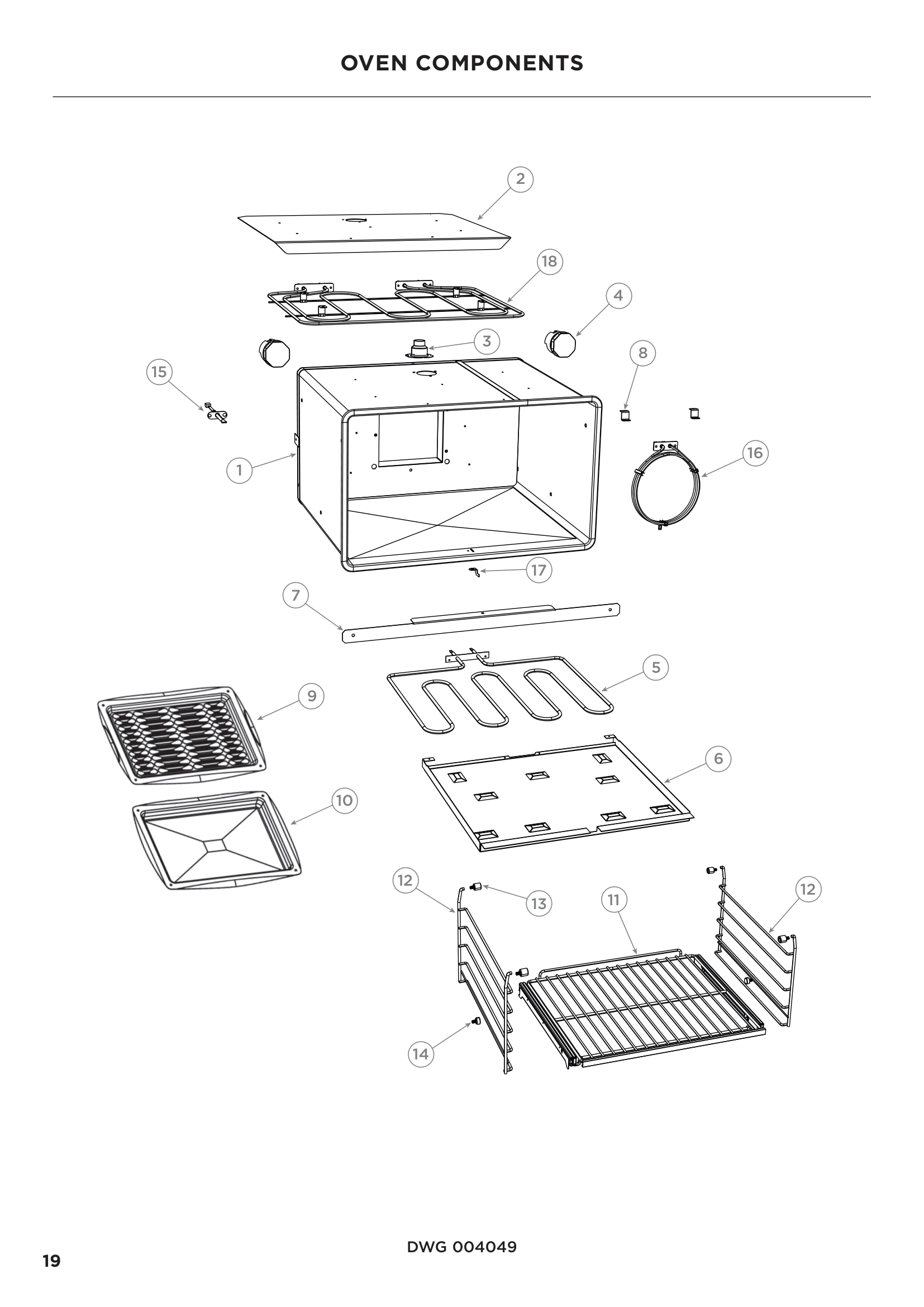 OVEN COMPONENTS

2

18

4

3

8

15

1

16

17

7

5

9

6

10

12

13

11

12

14

DWG 004049

19