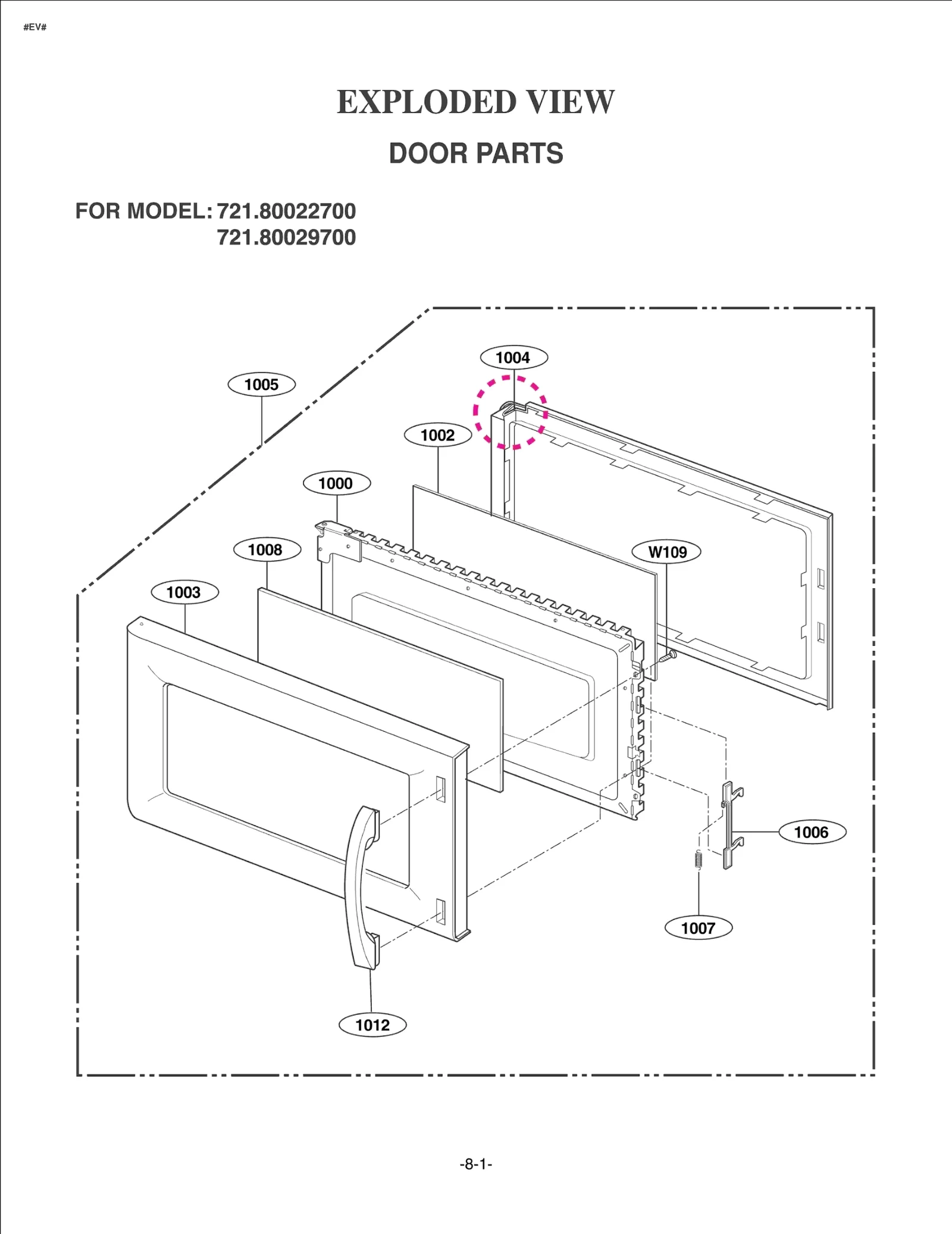 #EV#

EXPLODED VIEW

DOOR PARTS

FOR MODEL: 721.80022700
721.80029700

1004
1005
1002
1000
1008
W109
1003
1006
1007
1012

-8-1-