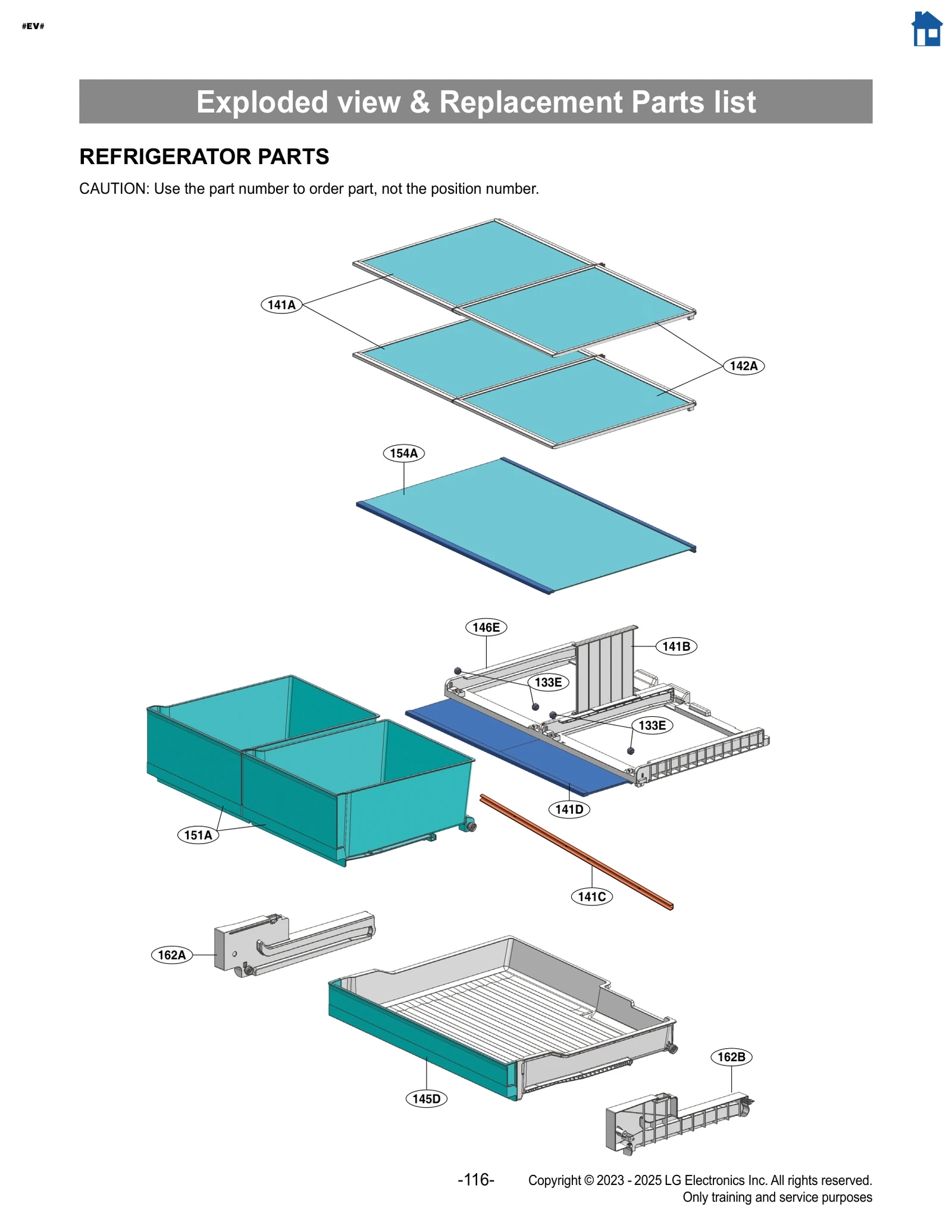 #EV#

Exploded view & Replacement Parts list

REFRIGERATOR PARTS

CAUTION: Use the part number to order part, not the position number.

141A

142A

154A

146E

141B

133E

133E

141D

151A

141C

162A

145D

162B

-116-

Copyright © 2023 - 2025 LG Electronics Inc. All rights reserved.
Only training and service purposes